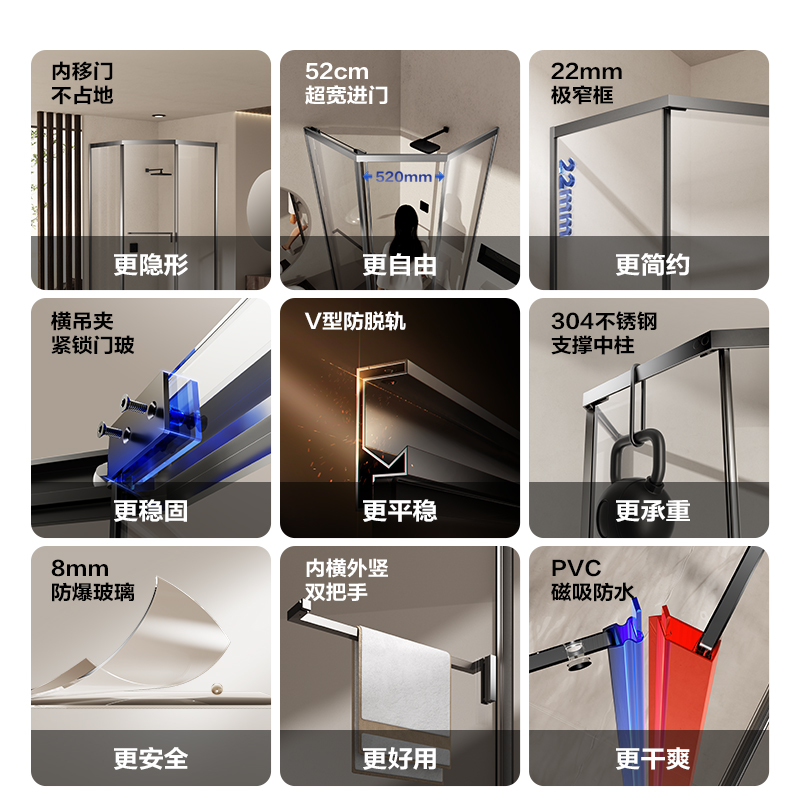 内移门
不占地
更隐形

52cm
超宽进门
520mm
更自由

22mm
极窄框
22mm
更简约

横吊夹
紧锁门玻
更稳固

V型防脱轨
更平稳

304不锈钢
支撑中柱
更承重

8mm
防爆玻璃
更安全

内横外竖
双把手
更好用

PVC
磁吸防水
更干爽