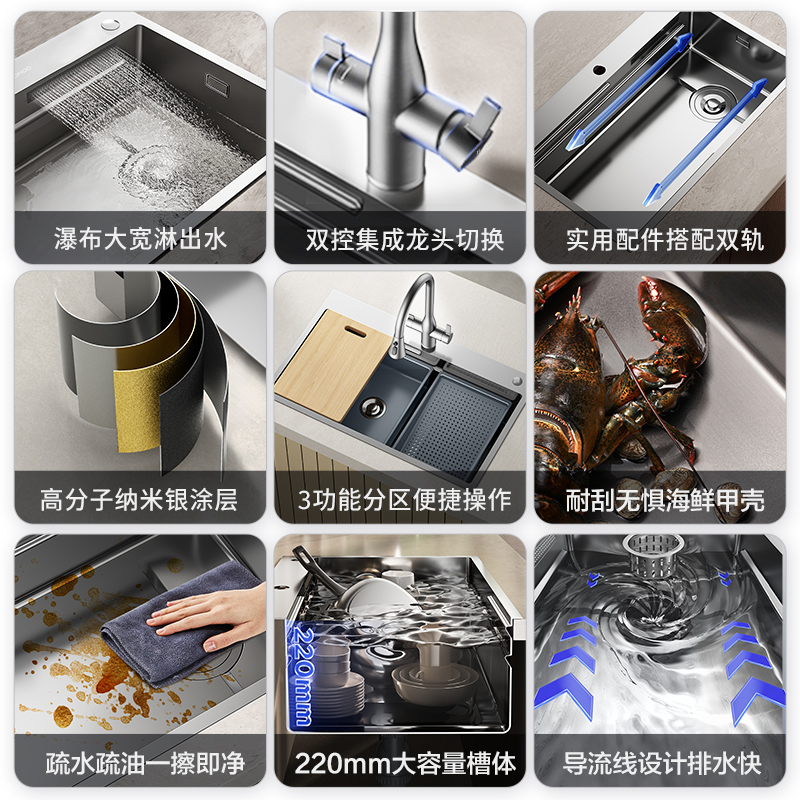 瀑布大宽淋出水

双控集成龙头切换

实用配件搭配双轨

高分子纳米银涂层

3功能分区便捷操作

耐刮无惧海鲜甲壳

疏水疏油一擦即净

220mm

220mm大容量槽体

导流线设计排水快