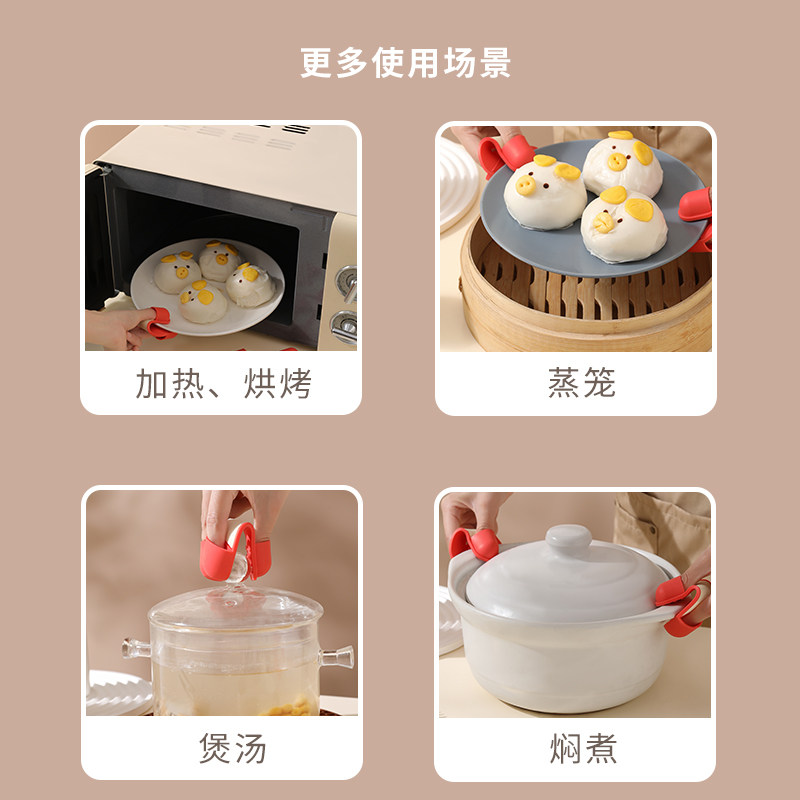 更多使用场景

加热、烘烤

蒸笼

煲汤

焖煮