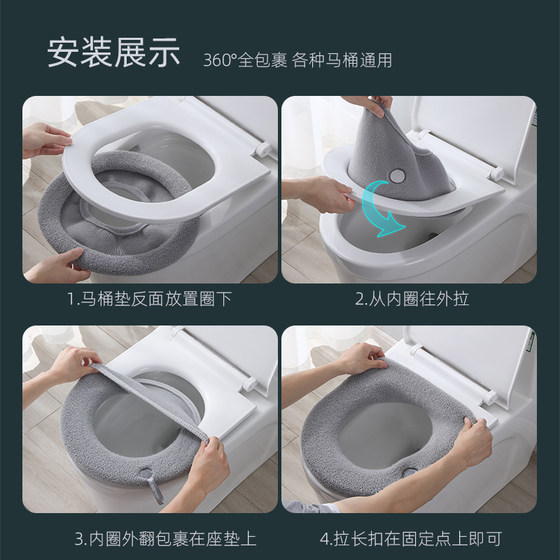 安装展示 360°全包裹 各种马桶通用

1.马桶垫反面放置圈下

2.从内圈往外拉

3.内圈外翻包裹在座垫上

4.拉长扣在固定点上即可