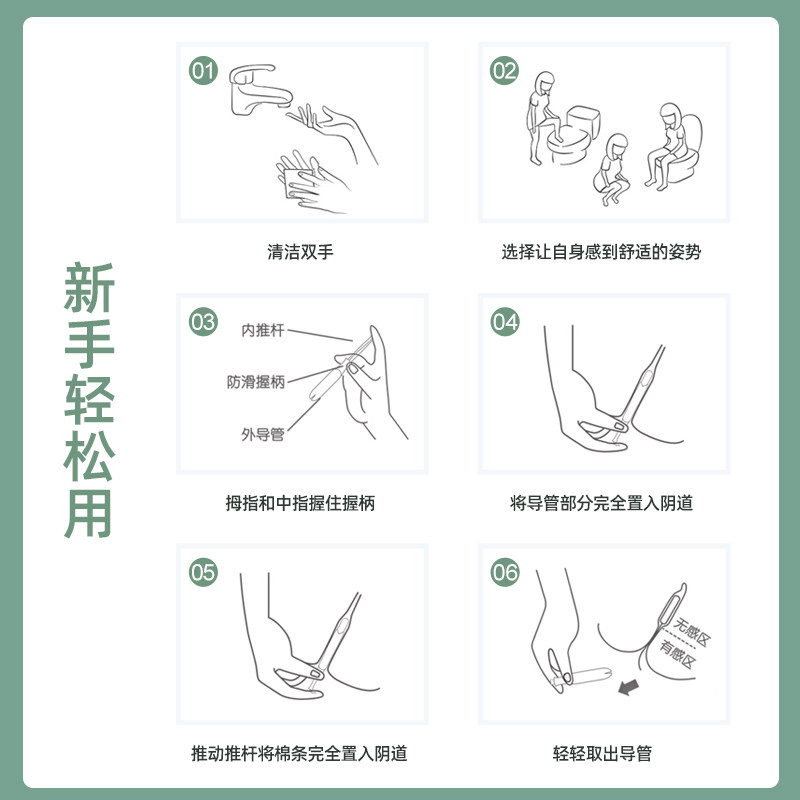 新手轻松用

01
清洁双手

02
选择让自身感到舒适的姿势

03
内推杆
防滑握柄
外导管
拇指和中指握住握柄

04
将导管部分完全置入阴道

05
推动推杆将棉条完全置入阴道

06
无感区
有感区
轻轻取出导管