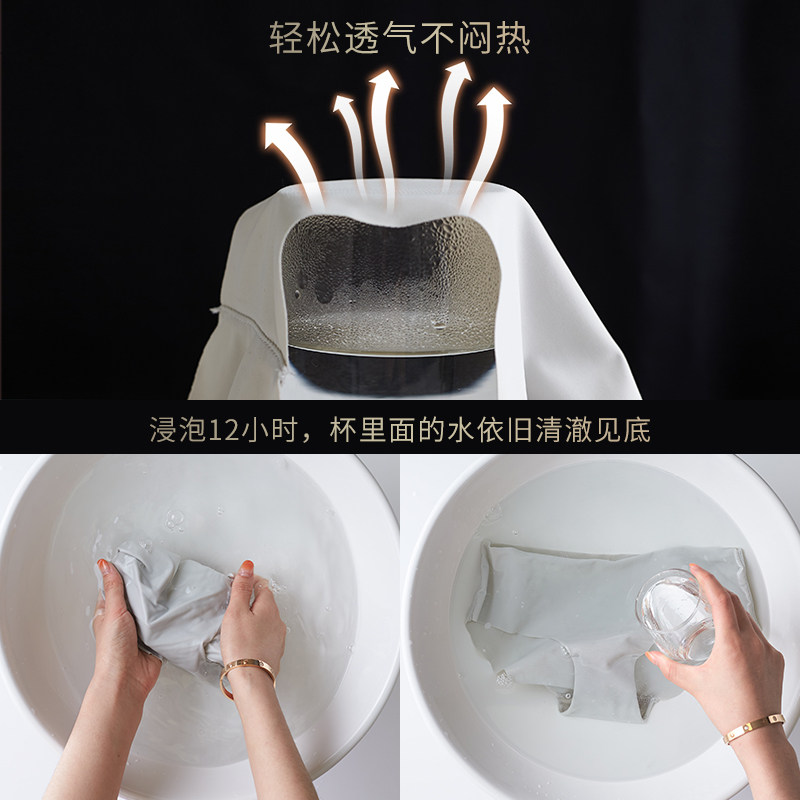 轻松透气不闷热

浸泡12小时，杯里面的水依旧清澈见底