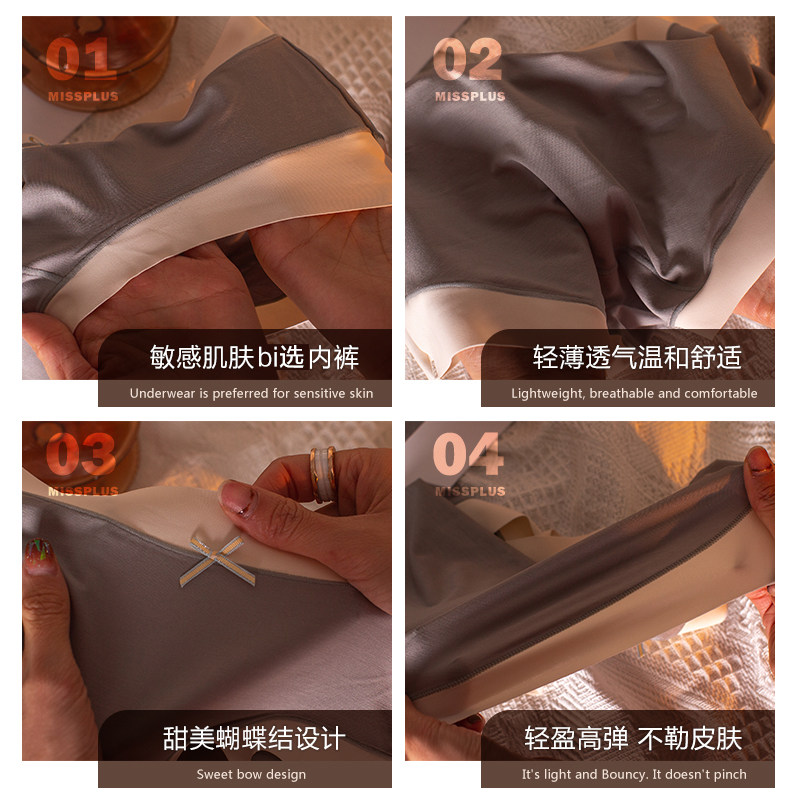 01
MISSPLUS

敏感肌肤bi选内裤
Underwear is preferred for sensitive skin

02
MISSPLUS

轻薄透气温和舒适
Lightweight, breathable and comfortable

03
MISSPLUS

甜美蝴蝶结设计
Sweet bow design

04
MISSPLUS

轻盈高弹 不勒皮肤
It's light and Bouncy. It doesn't pinch