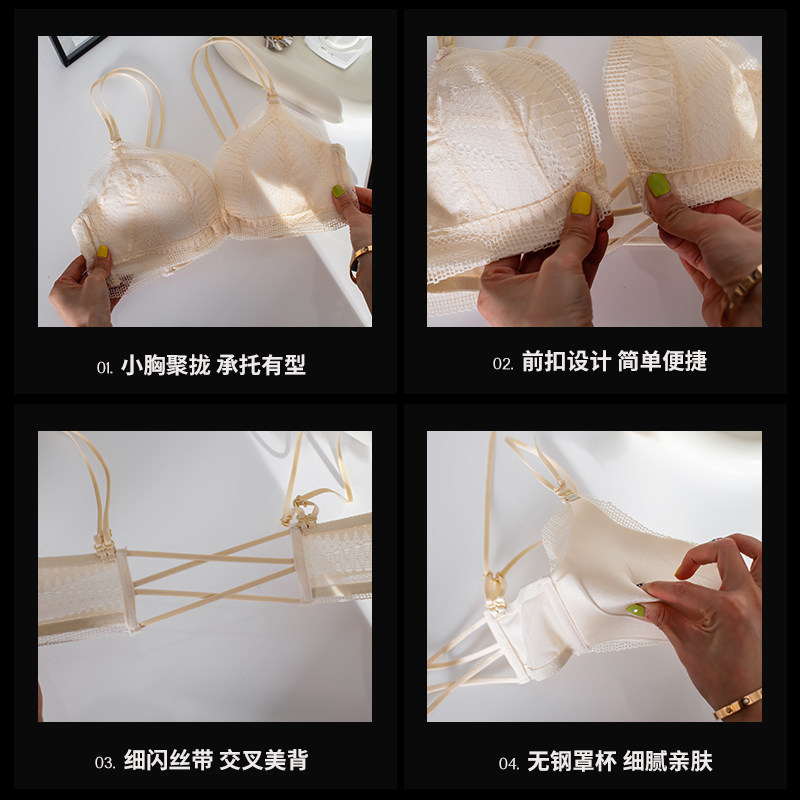 01. 小胸聚拢 承托有型

02. 前扣设计 简单便捷

03. 细闪丝带 交叉美背

04. 无钢罩杯 细腻亲肤