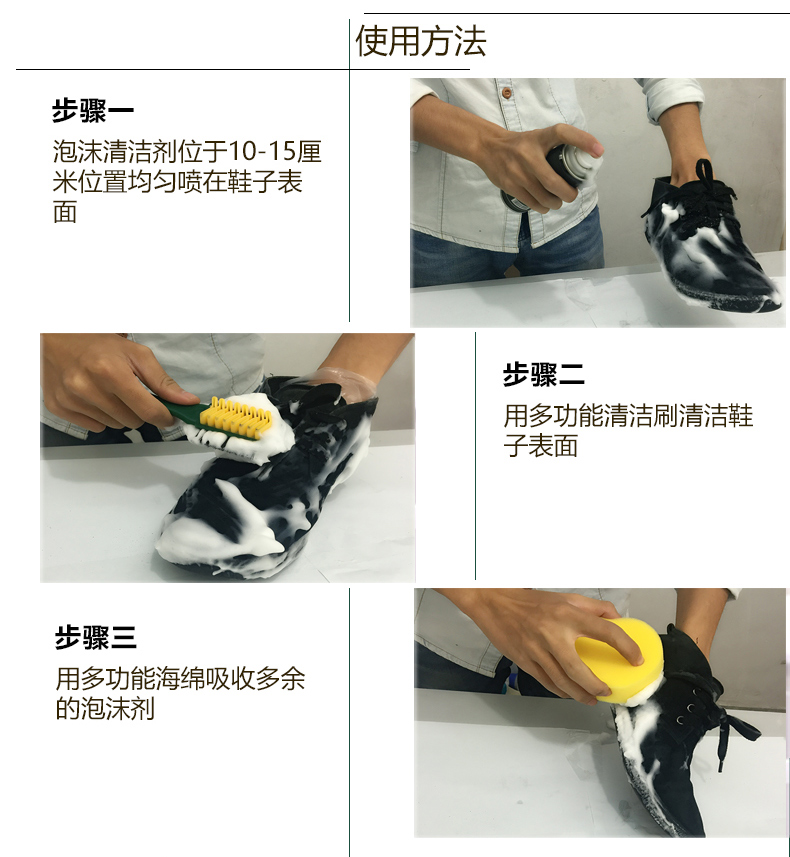 使用方法

步骤一

泡沫清洁剂位于10-15厘米位置均匀喷在鞋子表面

步骤二

用多功能清洁刷清洁鞋子表面

步骤三

用多功能海绵吸收多余的泡沫剂