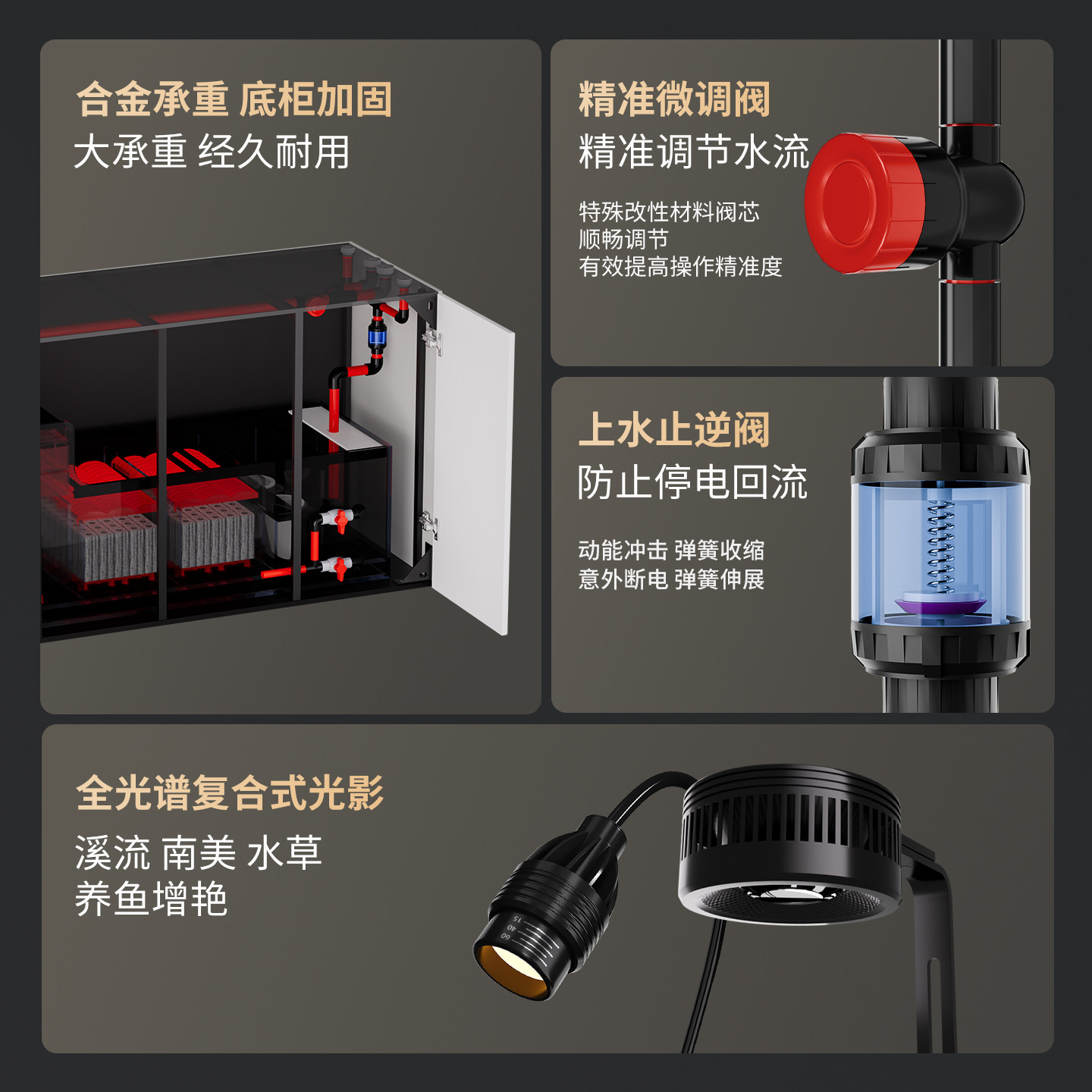 合金承重 底柜加固
大承重 经久耐用

精准微调阀
精准调节水流

特殊改性材料阀芯
顺畅调节
有效提高操作精准度

上水止逆阀
防止停电回流

动能冲击 弹簧收缩
意外断电 弹簧伸展

全光谱复合式光影
溪流 南美 水草
养鱼增艳

15
40
60