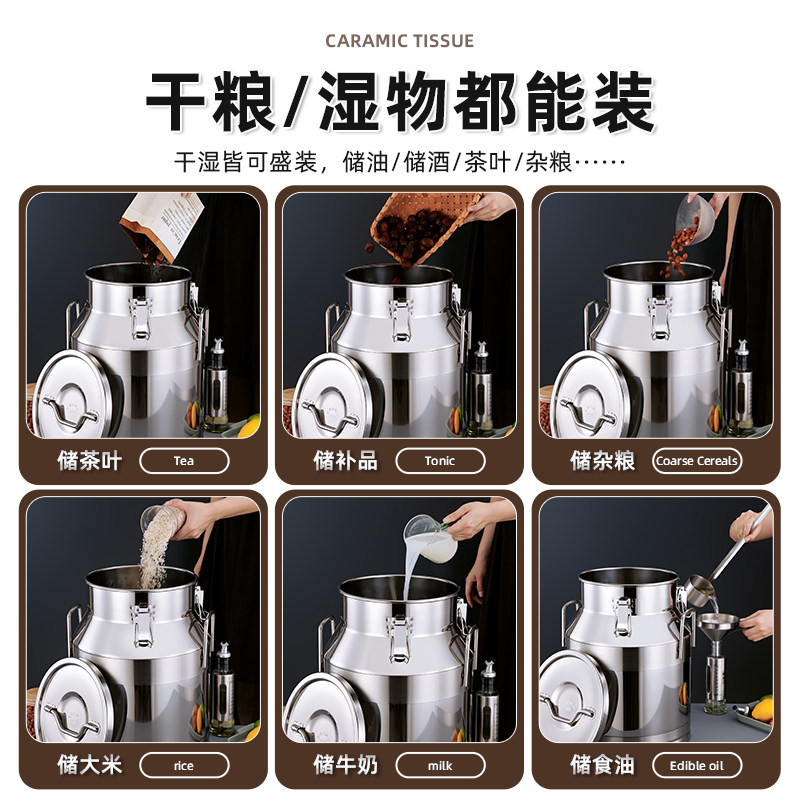 CARAMIC TISSUE

干粮/湿物都能装

干湿皆可盛装，储油/储酒/茶叶/杂粮……

储茶叶 Tea

储补品 Tonic

储杂粮 Coarse Cereals

储大米 rice

储牛奶 milk

储食油 Edible oil