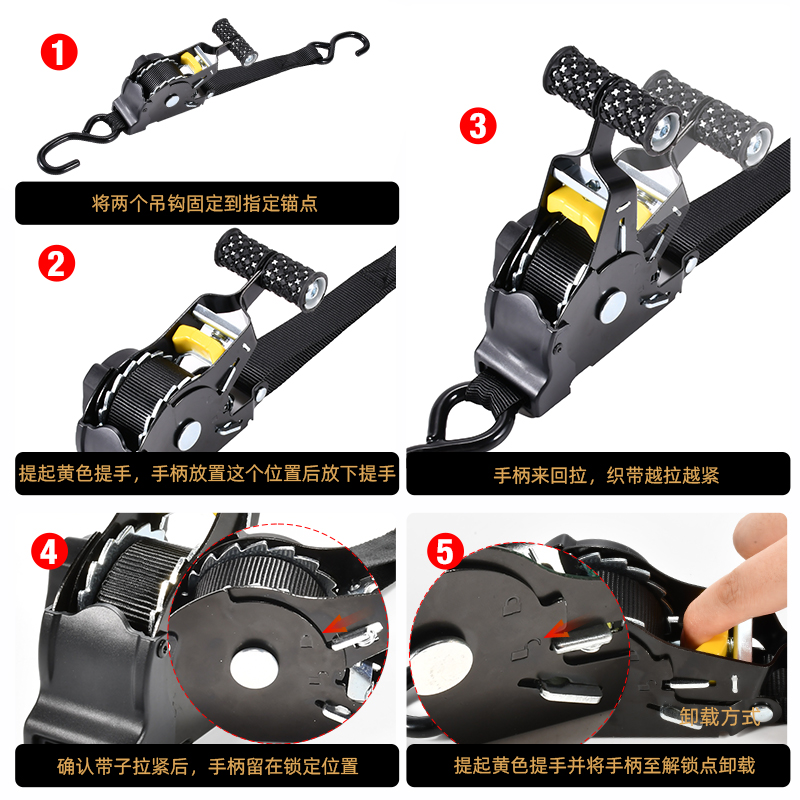 1

将两个吊钩固定到指定锚点

2

提起黄色提手，手柄放置这个位置后放下提手

3

手柄来回拉，织带越拉越紧

4

确认带子拉紧后，手柄留在锁定位置

5

卸载方式

提起黄色提手并将手柄至解锁点卸载