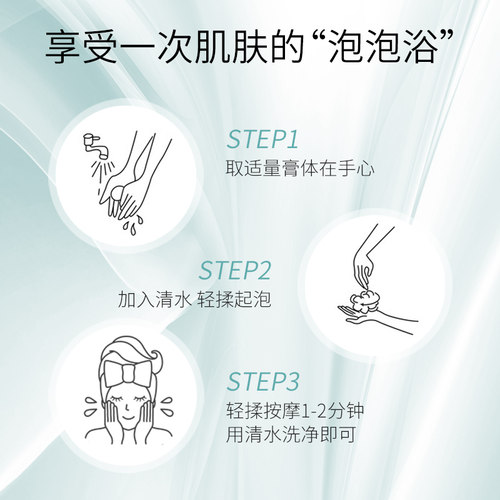 享受一次肌肤的“泡泡浴”

STEP1
取适量膏体在手心

STEP2
加入清水 轻揉起泡

STEP3
轻揉按摩1-2分钟
用清水洗净即可