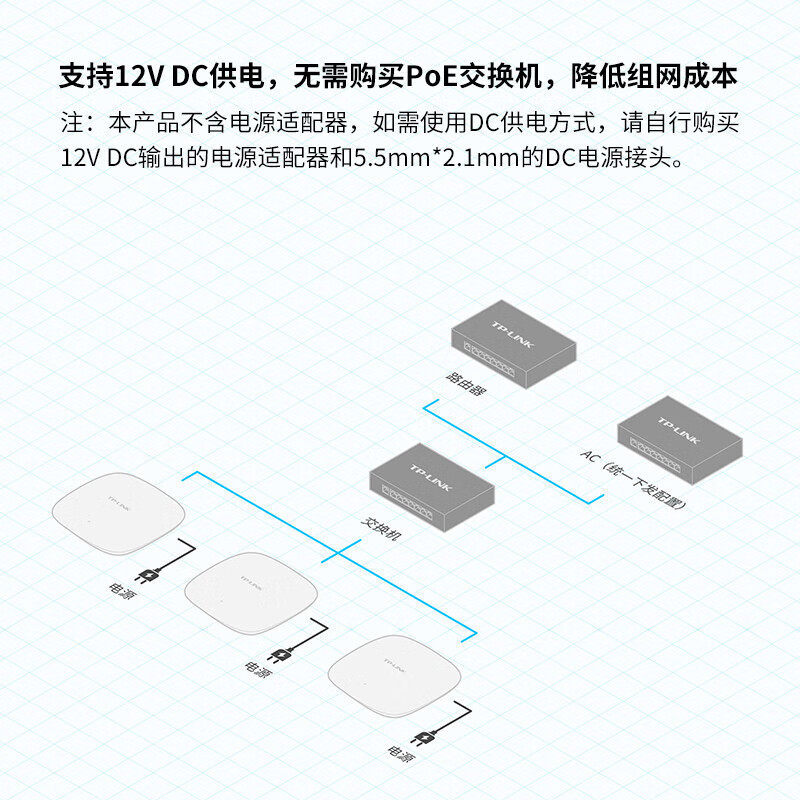 支持12V DC供电，无需购买PoE交换机，降低组网成本

注：本产品不含电源适配器，如需使用DC供电方式，请自行购买12V DC输出的电源适配器和5.5mm*2.1mm的DC电源接头。

TP-LINK

路由器

TP-LINK

AC（统一下发配置）

TP-LINK

交换机

TP-LINK

电源

TP-LINK

电源

TP-LINK

电源