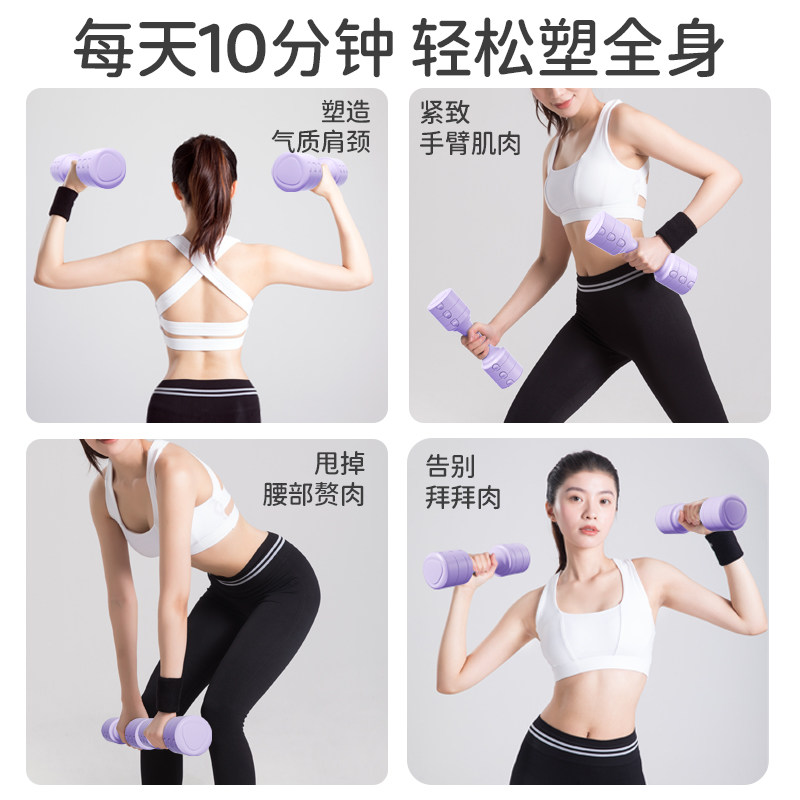 每天10分钟 轻松塑全身

塑造
气质肩颈

紧致
手臂肌肉

甩掉
腰部赘肉

告别
拜拜肉