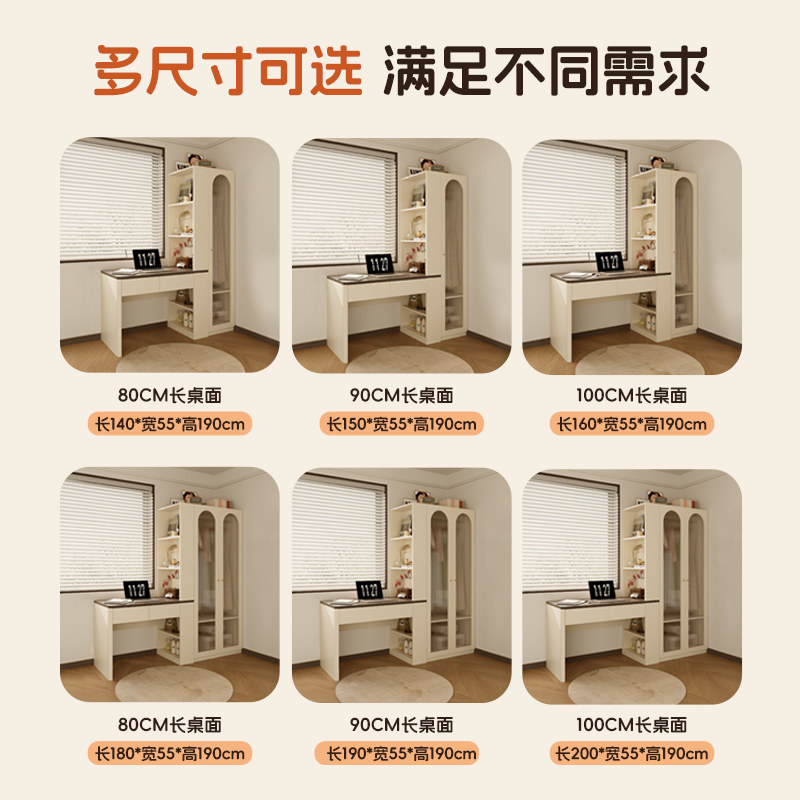 多尺寸可选 满足不同需求

11:27

80CM长桌面
长140*宽55*高190cm

11:27

90CM长桌面
长150*宽55*高190cm

11:27

100CM长桌面
长160*宽55*高190cm

11:27

80CM长桌面
长180*宽55*高190cm

11:27

90CM长桌面
长190*宽55*高190cm

11:27

100CM长桌面
长200*宽55*高190cm