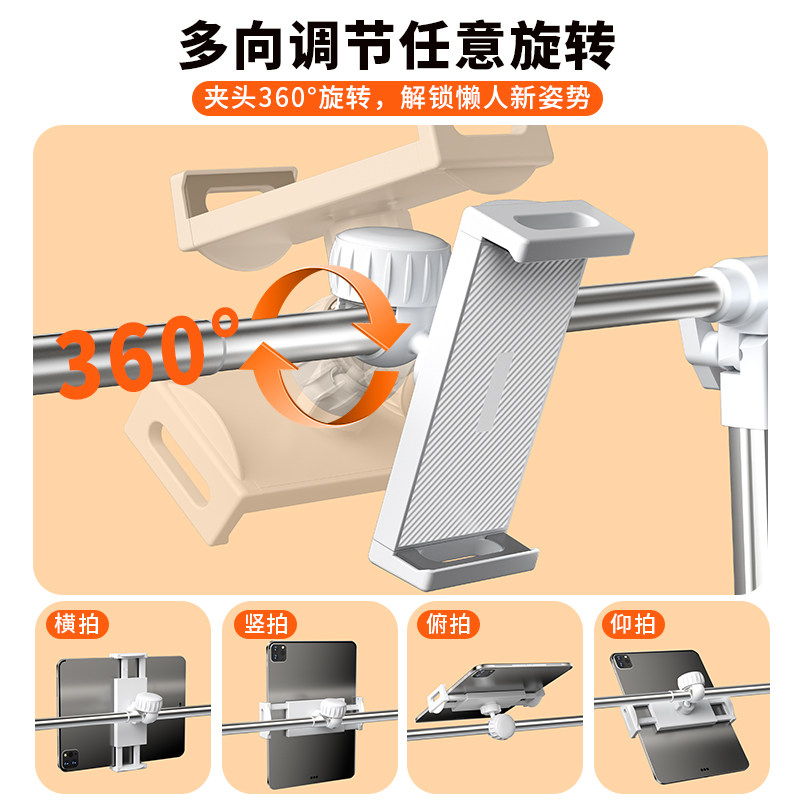 多向调节任意旋转

夹头360°旋转，解锁懒人新姿势

360°

横拍

竖拍

俯拍

仰拍