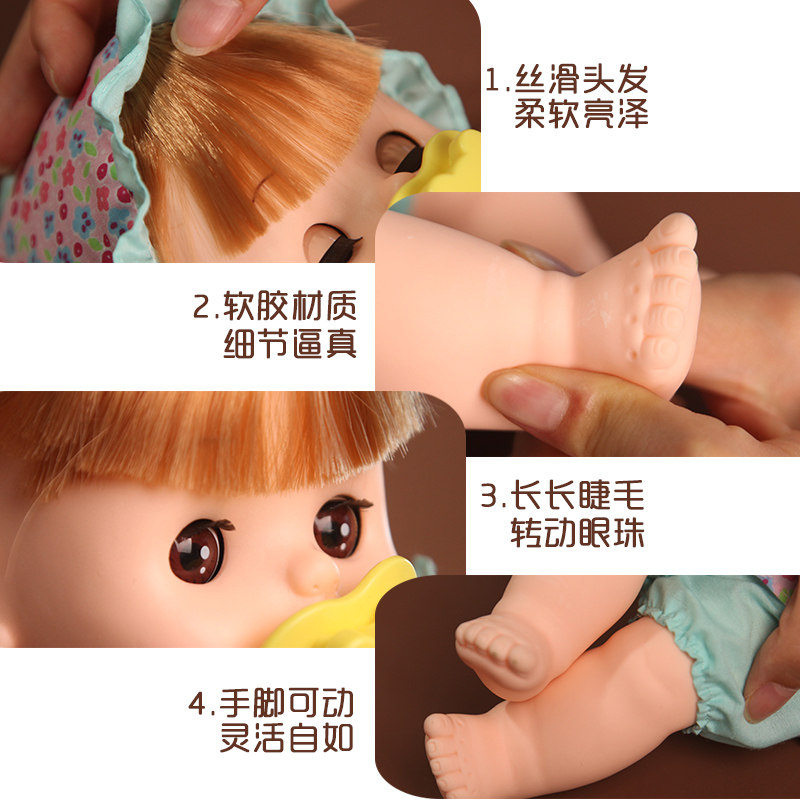 1.丝滑头发
柔软亮泽

2.软胶材质
细节逼真

3.长长睫毛
转动眼珠

4.手脚可动
灵活自如