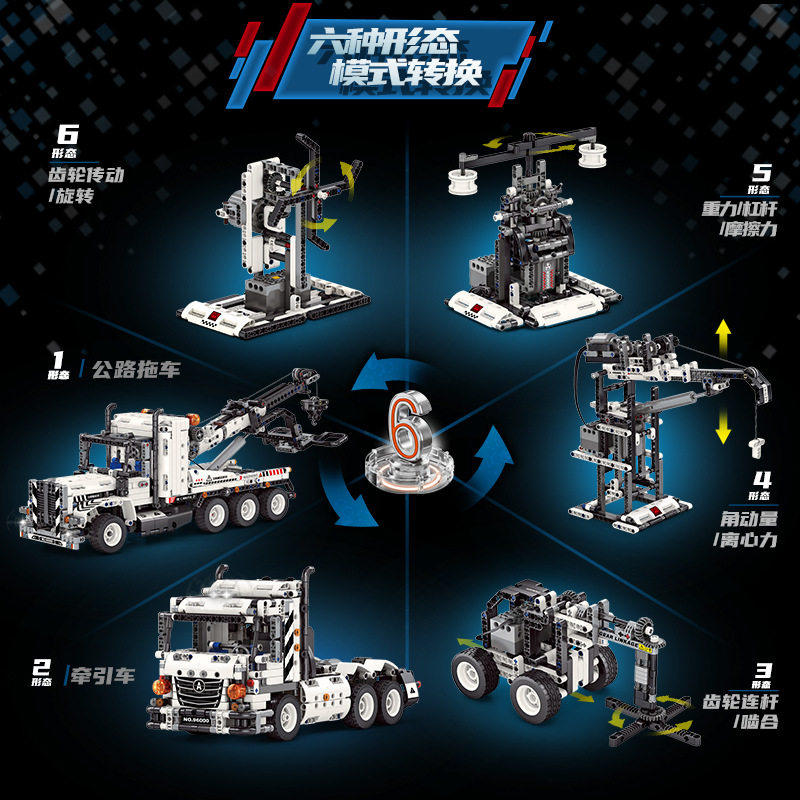 六种形态
模式转换

6
形态
齿轮传动
/旋转

5
形态
重力杠杆
/摩擦力

1
形态
公路拖车

6

4
形态
角动量
/离心力

2
形态
牵引车

NO.96000

3
形态
齿轮连杆
/啮合