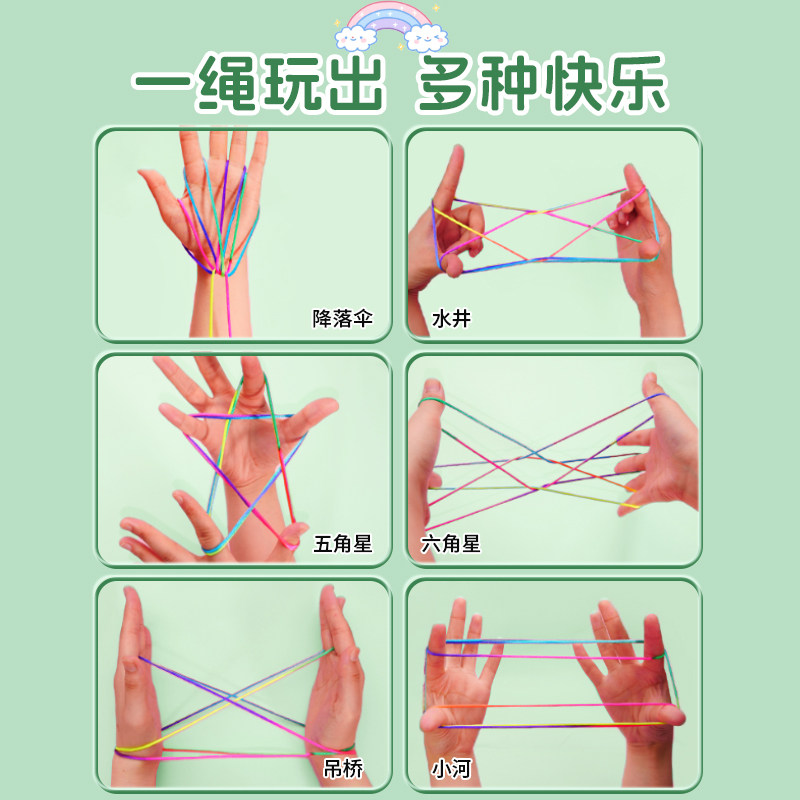 一绳玩出 多种快乐

降落伞

水井

五角星

六角星

吊桥

小河