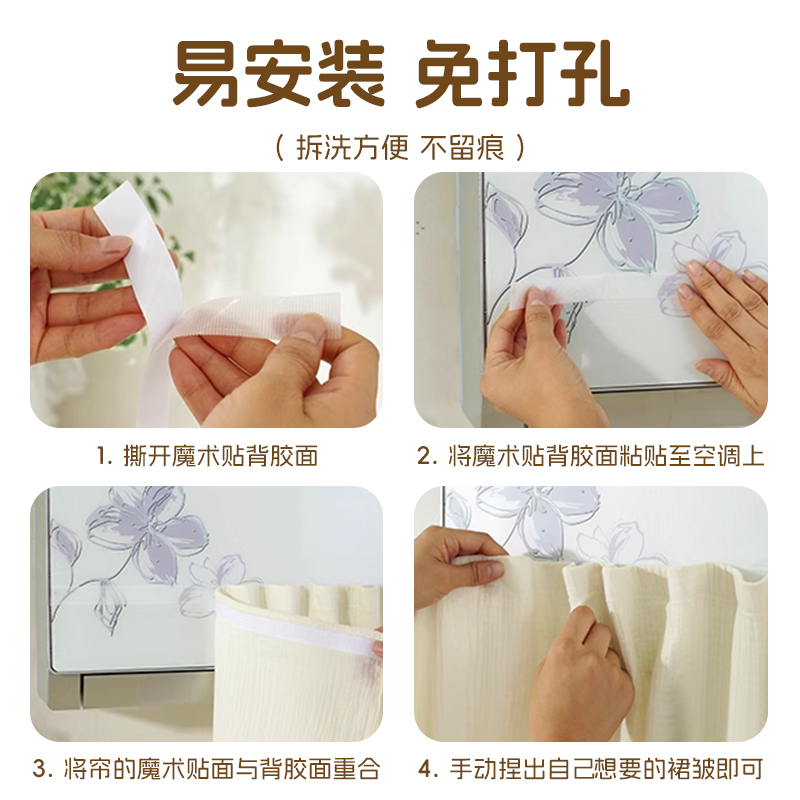 易安装 免打孔

( 拆洗方便 不留痕 )

1. 撕开魔术贴背胶面

2. 将魔术贴背胶面粘贴至空调上

3. 将帘的魔术贴面与背胶面重合

4. 手动捏出自己想要的裙皱即可