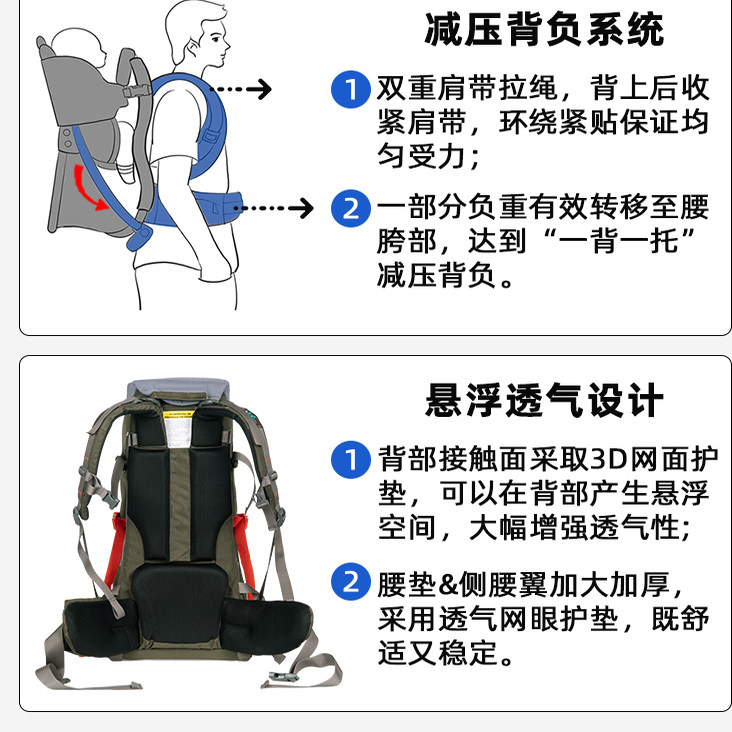 减压背负系统

1 双重肩带拉绳，背上后收紧肩带，环绕紧贴保证均匀受力；

2 一部分负重有效转移至腰胯部，达到“一背一托”减压背负。

悬浮透气设计

1 背部接触面采取3D网面护垫，可以在背部产生悬浮空间，大幅增强透气性；

2 腰垫&侧腰翼加大加厚，采用透气网眼护垫，既舒适又稳定。