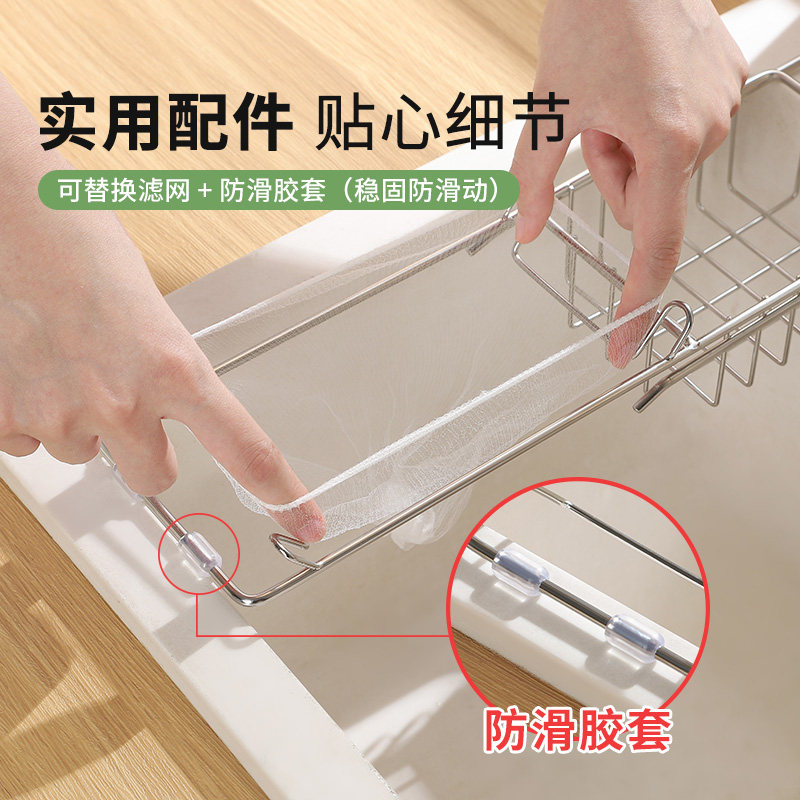 实用配件 贴心细节

可替换滤网 + 防滑胶套（稳固防滑动）

防滑胶套