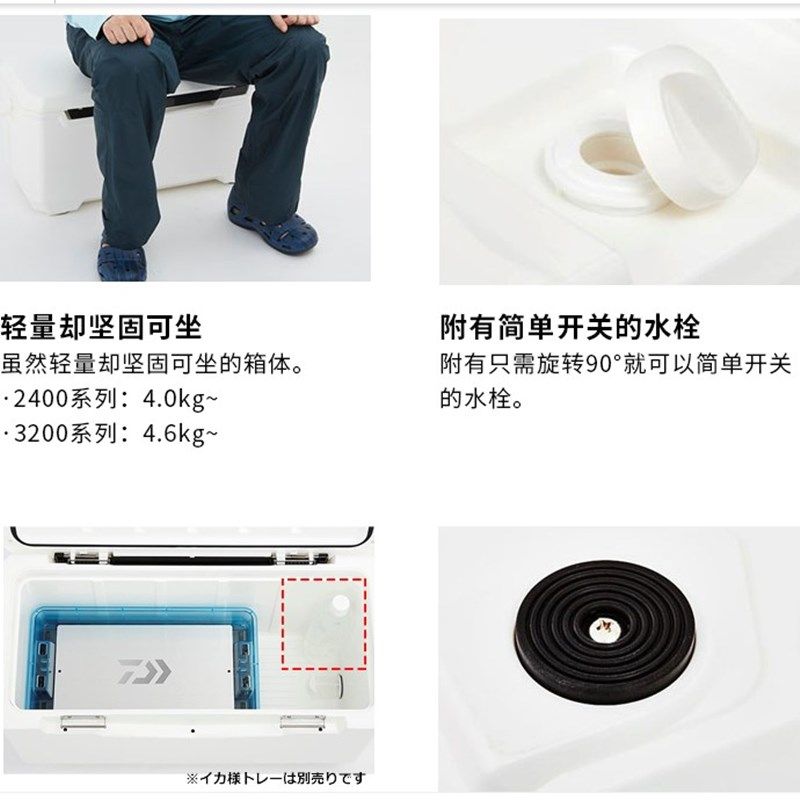 轻量却坚固可坐
虽然轻量却坚固可坐的箱体。
·2400系列：4.0kg~
·3200系列：4.6kg~

附有简单开关的水栓
附有只需旋转90°就可以简单开关的水栓。

※イカ様トレーは別売りです