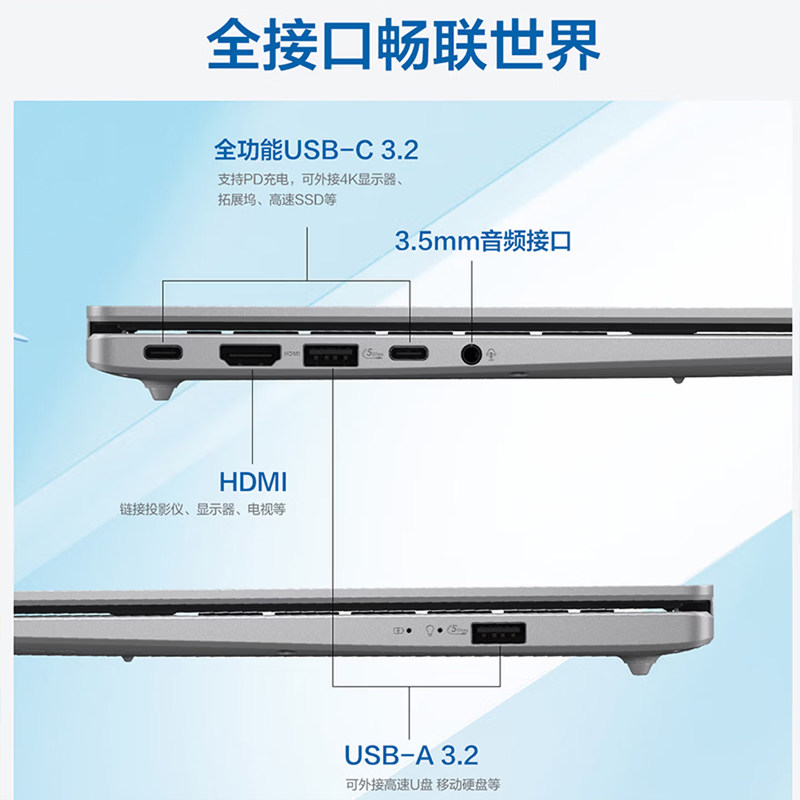 全接口畅联世界

全功能USB-C 3.2
支持PD充电，可外接4K显示器、拓展坞、高速SSD等

3.5mm音频接口

HDMI

HDMI
链接投影仪、显示器、电视等

USB-A 3.2
可外接高速U盘 移动硬盘等