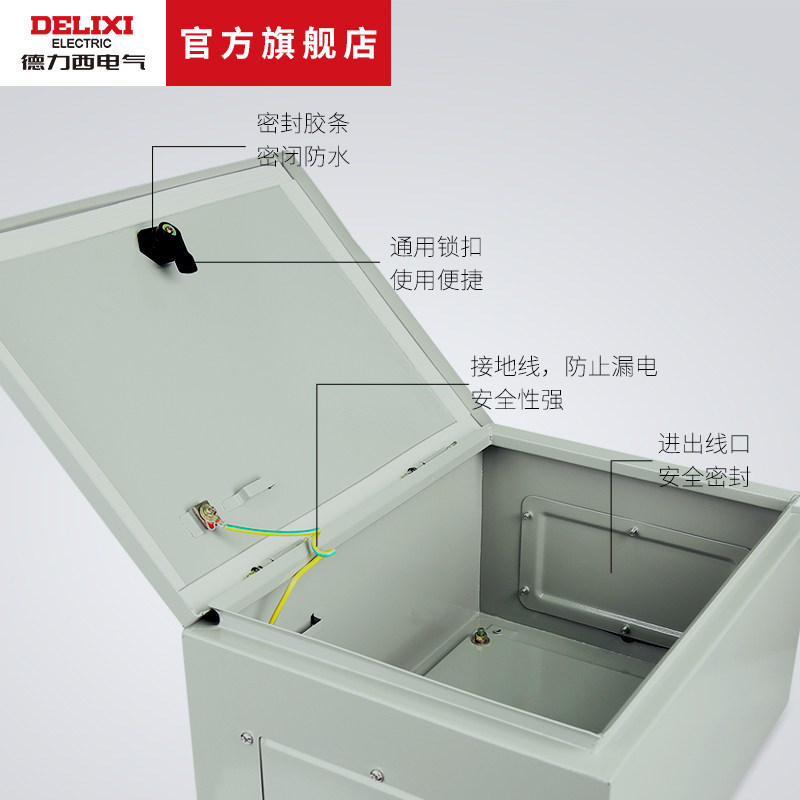 DELIXI
ELECTRIC
德力西电气

官方旗舰店

密封胶条
密闭防水

通用锁扣
使用便捷

接地线，防止漏电
安全性强

进出线口
安全密封