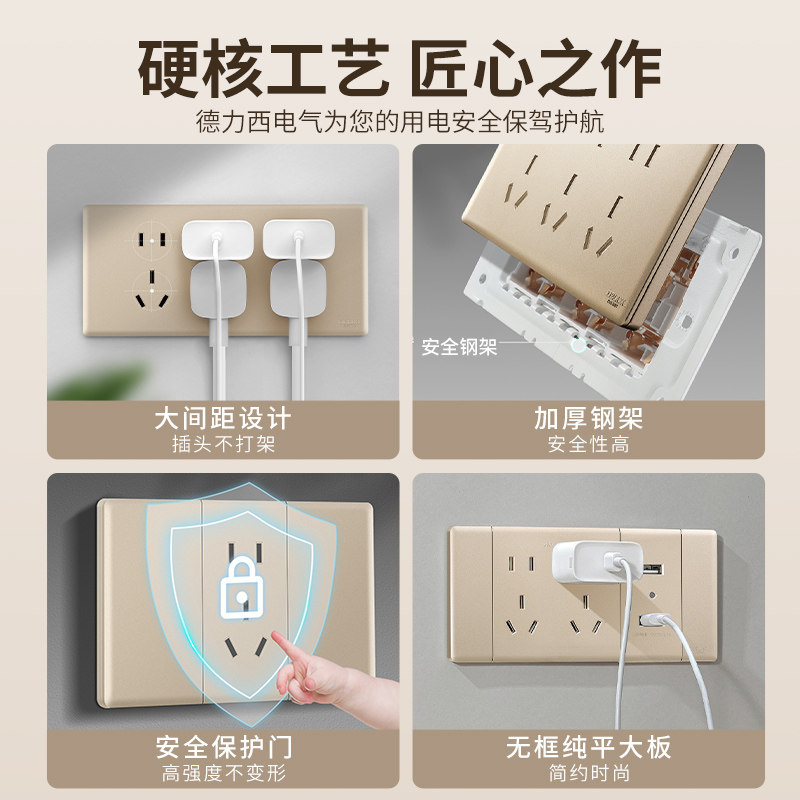 硬核工艺 匠心之作
德力西电气为您的用电安全保驾护航

安全钢架

大间距设计
插头不打架

加厚钢架
安全性高

安全保护门
高强度不变形

无框纯平大板
简约时尚