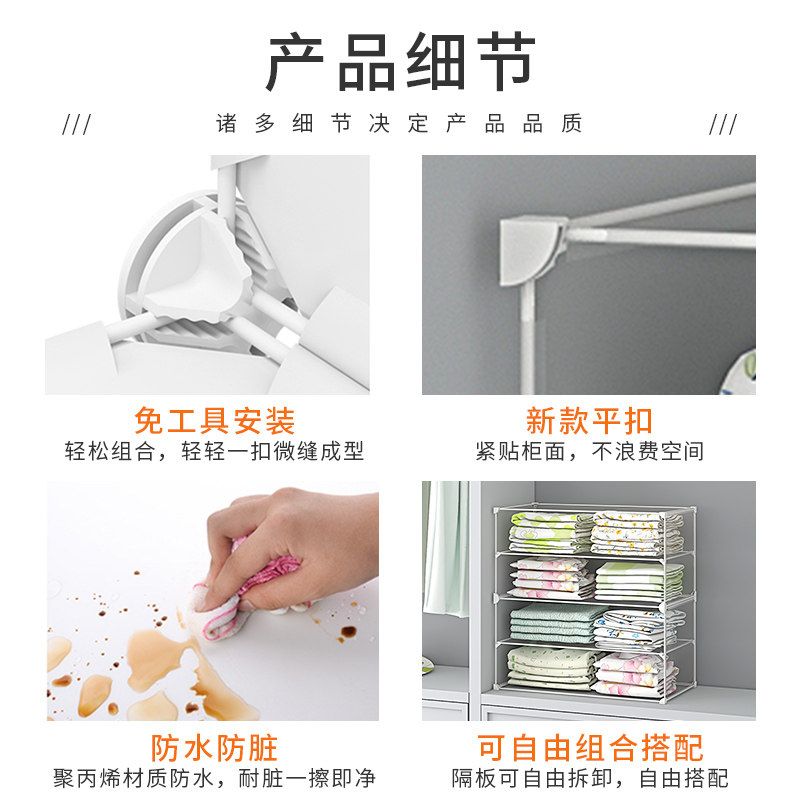 产品细节

/// 诸多细节决定产品品质 ///

免工具安装
轻松组合，轻轻一扣微缝成型

新款平扣
紧贴柜面，不浪费空间

防水防脏
聚丙烯材质防水，耐脏一擦即净

可自由组合搭配
隔板可自由拆卸，自由搭配