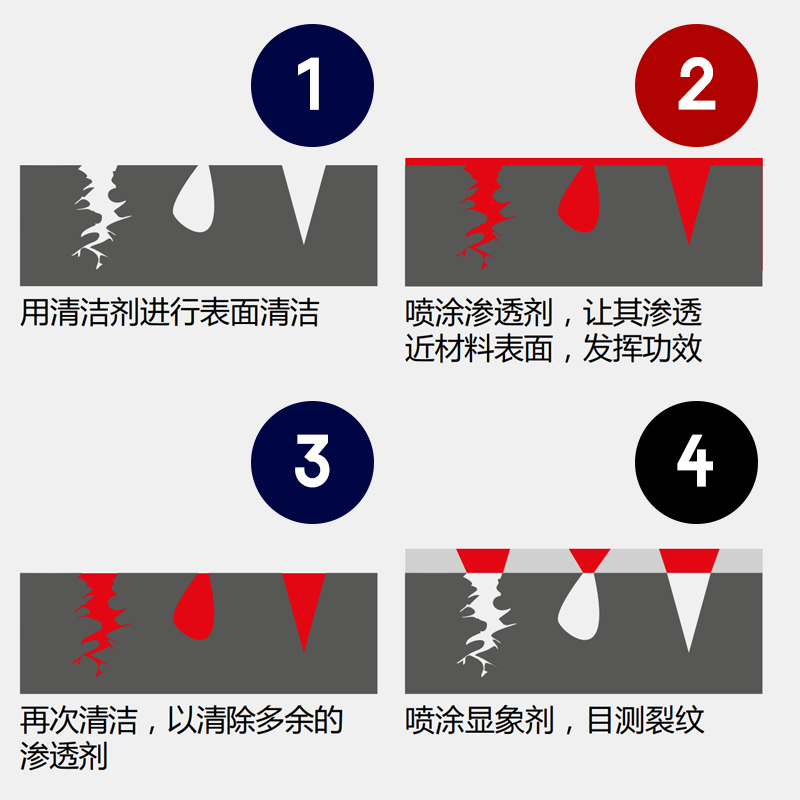 1

用清洁剂进行表面清洁

2

喷涂渗透剂，让其渗透近材料表面，发挥功效

3

再次清洁，以清除多余的渗透剂

4

喷涂显象剂，目测裂纹