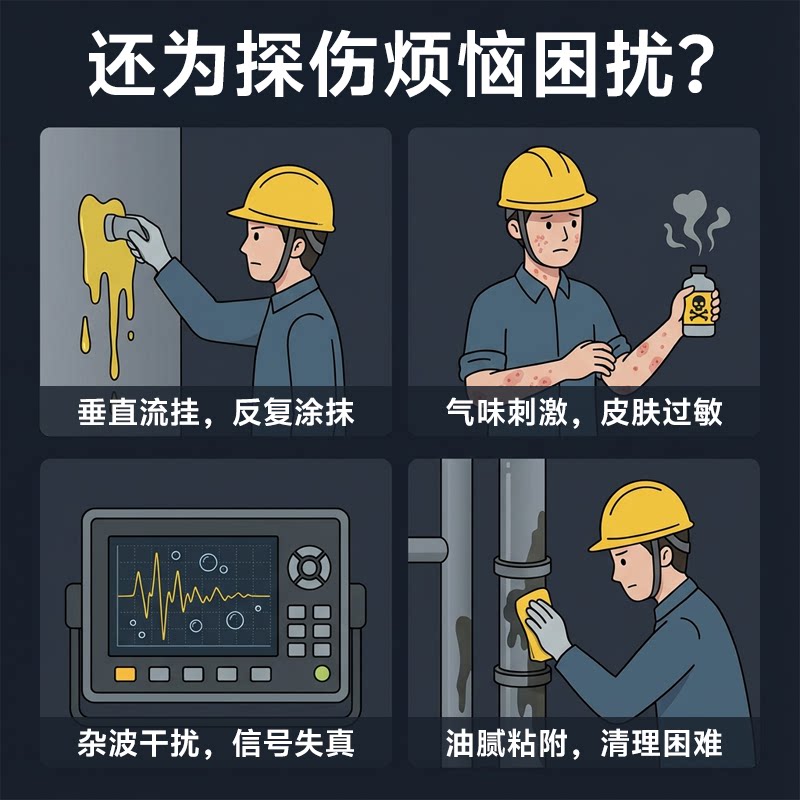 还为探伤烦恼困扰?

垂直流挂，反复涂抹

气味刺激，皮肤过敏

杂波干扰，信号失真

油腻粘附，清理困难