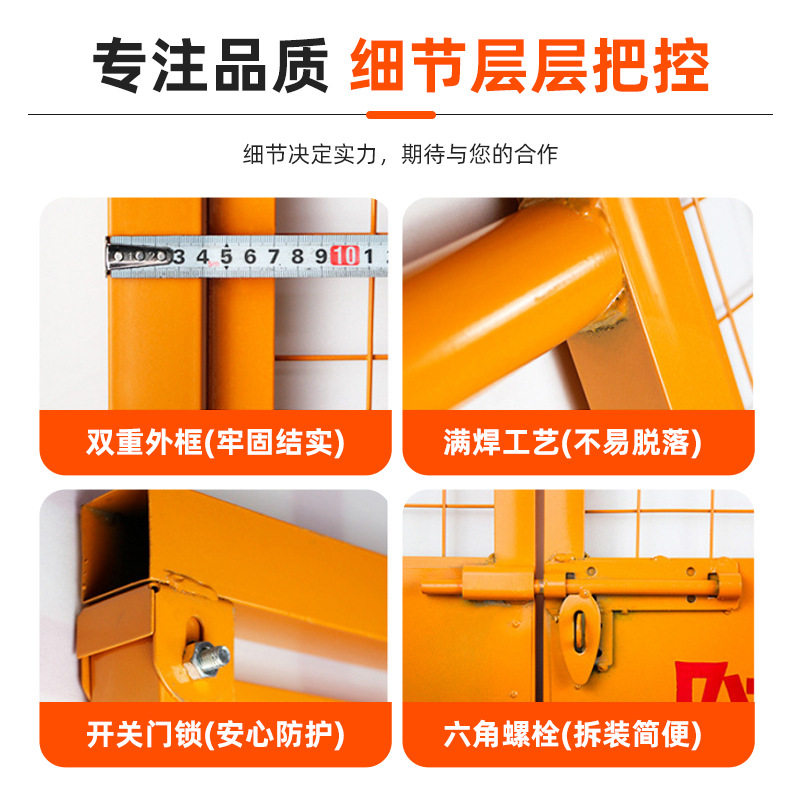 专注品质 细节层层把控

细节决定实力，期待与您的合作

3 4 5 6 7 8 9 10 1

双重外框(牢固结实)

满焊工艺(不易脱落)

开关门锁(安心防护)

六角螺栓(拆装简便)