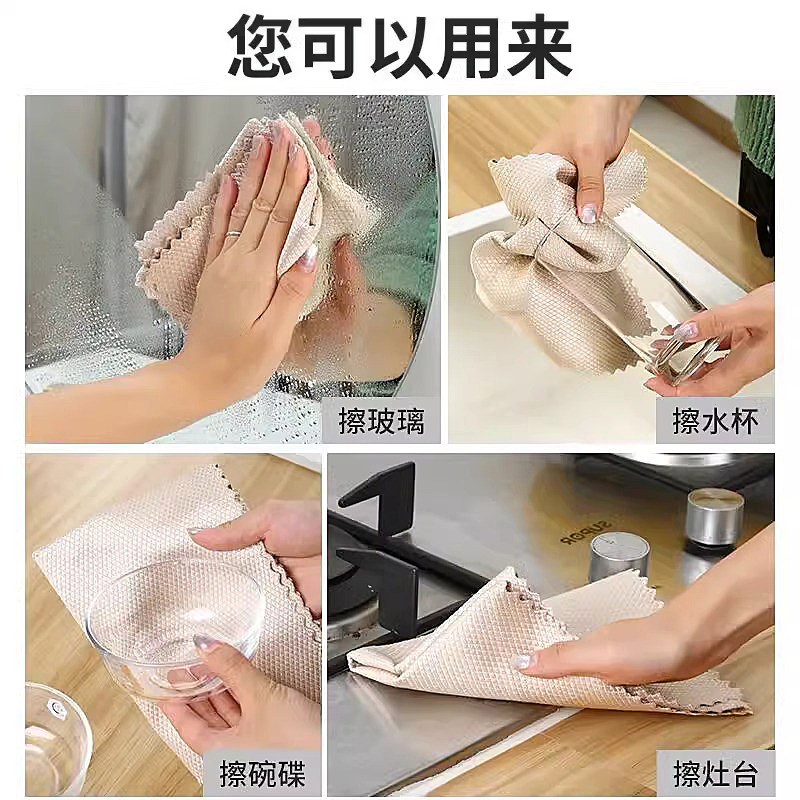 您可以用来

擦玻璃

擦水杯

擦碗碟

SUPOR

擦灶台