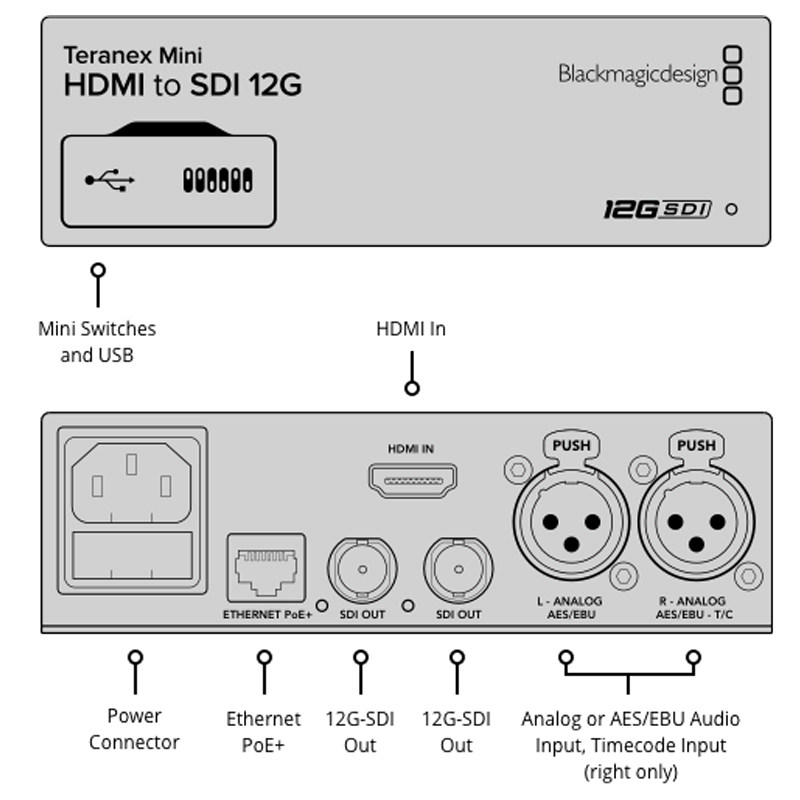 Teranex Mini
HDMI to SDI 12G

Blackmagicdesign

12G SDI

Mini Switches and USB

HDMI In

HDMI IN

PUSH

PUSH

ETHERNET PoE+

SDI OUT

SDI OUT

L - ANALOG AES/EBU

R - ANALOG AES/EBU - T/C

Power Connector

Ethernet PoE+

12G-SDI Out

12G-SDI Out

Analog or AES/EBU Audio Input, Timecode Input (right only)