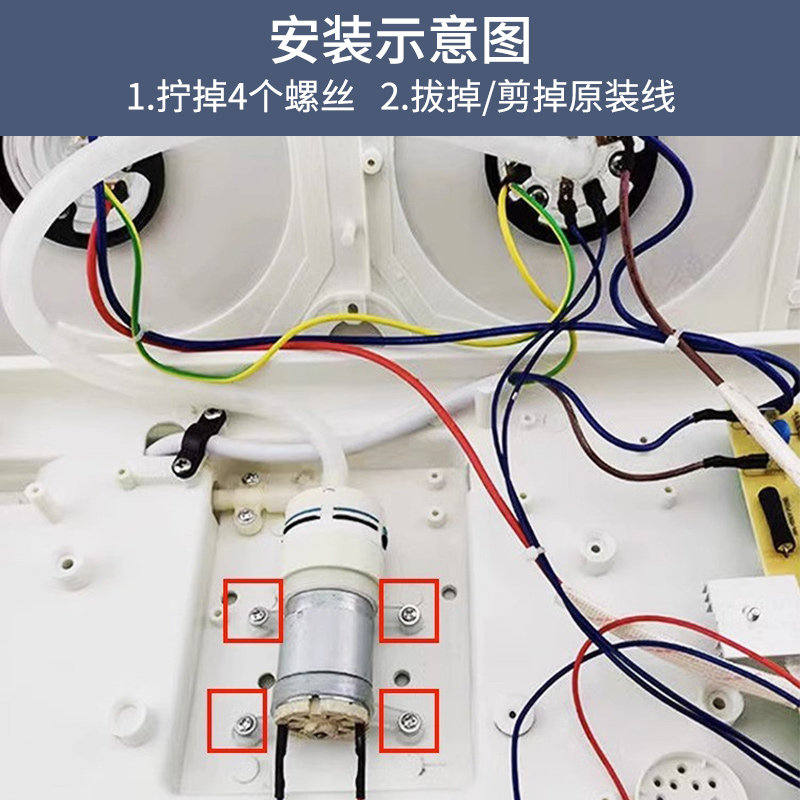 安装示意图

1.拧掉4个螺丝　2.拔掉/剪掉原装线