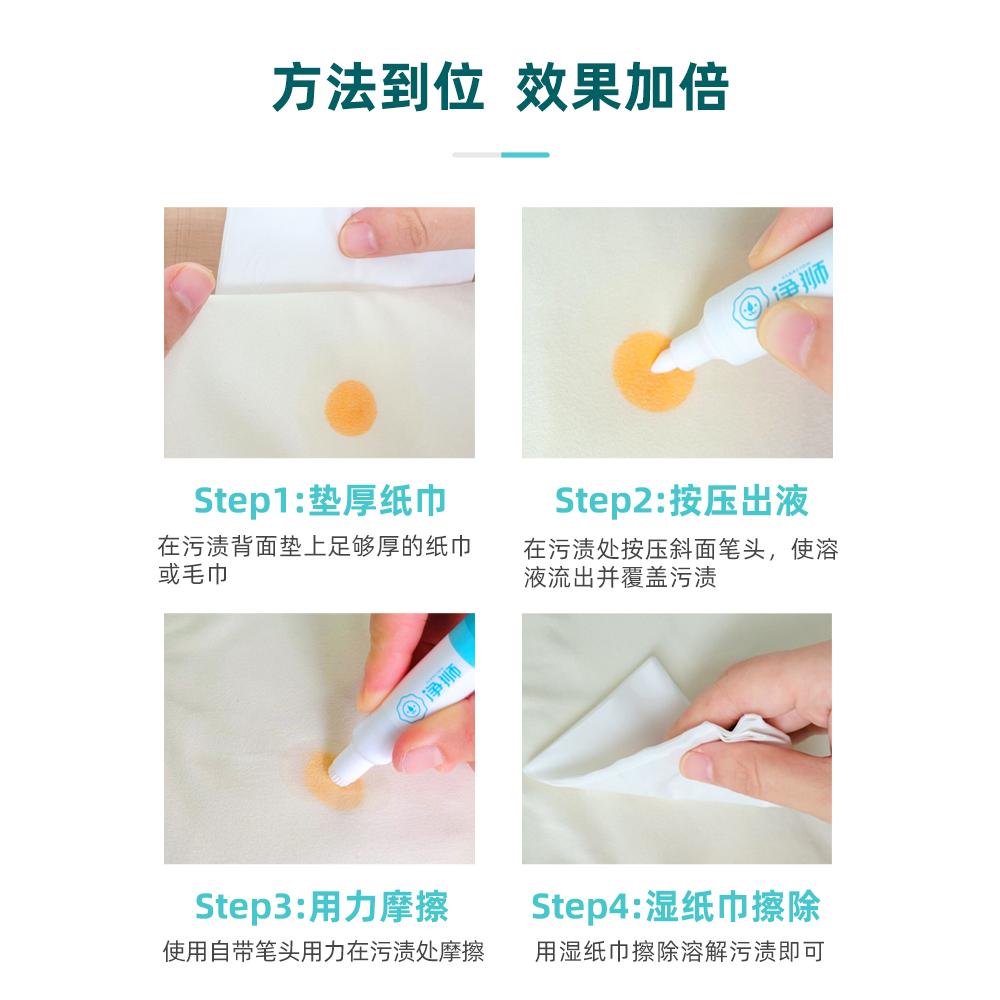 方法到位 效果加倍

净狮

Step1:垫厚纸巾

在污渍背面垫上足够厚的纸巾或毛巾

Step2:按压出液

在污渍处按压斜面笔头，使溶液流出并覆盖污渍

净狮

Step3:用力摩擦

使用自带笔头用力在污渍处摩擦

Step4:湿纸巾擦除

用湿纸巾擦除溶解污渍即可