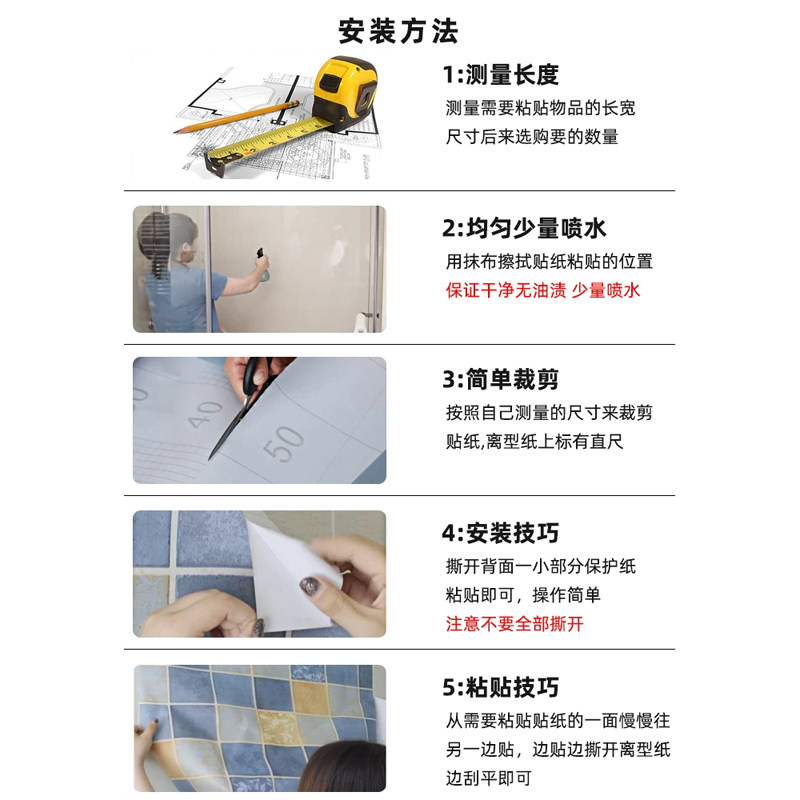 安装方法

1:测量长度

测量需要粘贴物品的长宽尺寸后来选购要的数量

2:均匀少量喷水

用抹布擦拭贴纸粘贴的位置

保证干净无油渍 少量喷水

40

50

3:简单裁剪

按照自己测量的尺寸来裁剪贴纸,离型纸上标有直尺

4:安装技巧

撕开背面一小部分保护纸粘贴即可，操作简单

注意不要全部撕开

5:粘贴技巧

从需要粘贴贴纸的一面慢慢往另一边贴，边贴边撕开离型纸边刮平即可