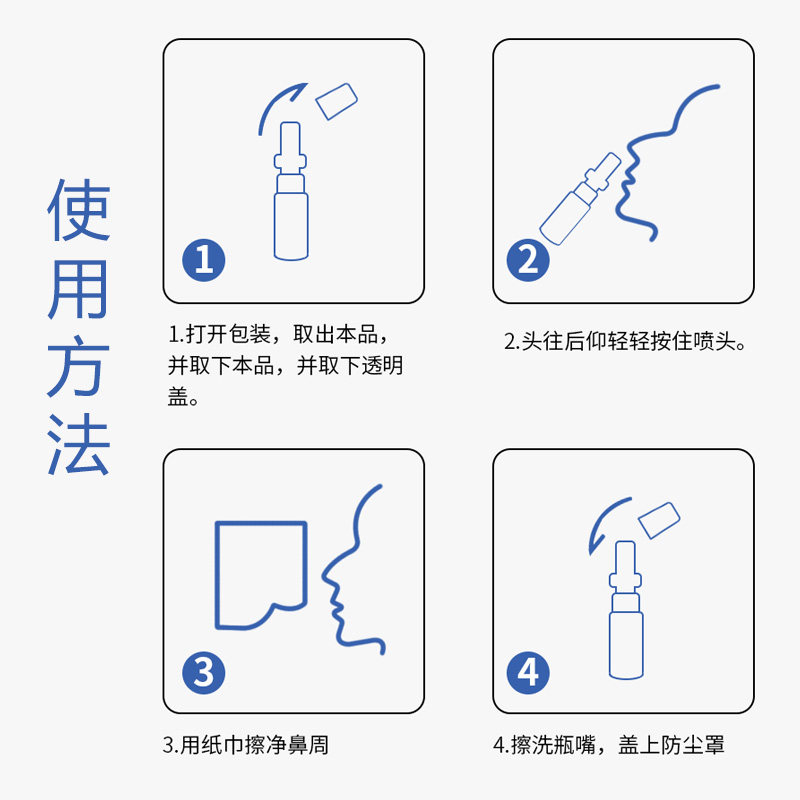 使用方法

1

1.打开包装，取出本品，并取下本品，并取下透明盖。

2

2.头往后仰轻轻按住喷头。

3

3.用纸巾擦净鼻周

4

4.擦洗瓶嘴，盖上防尘罩