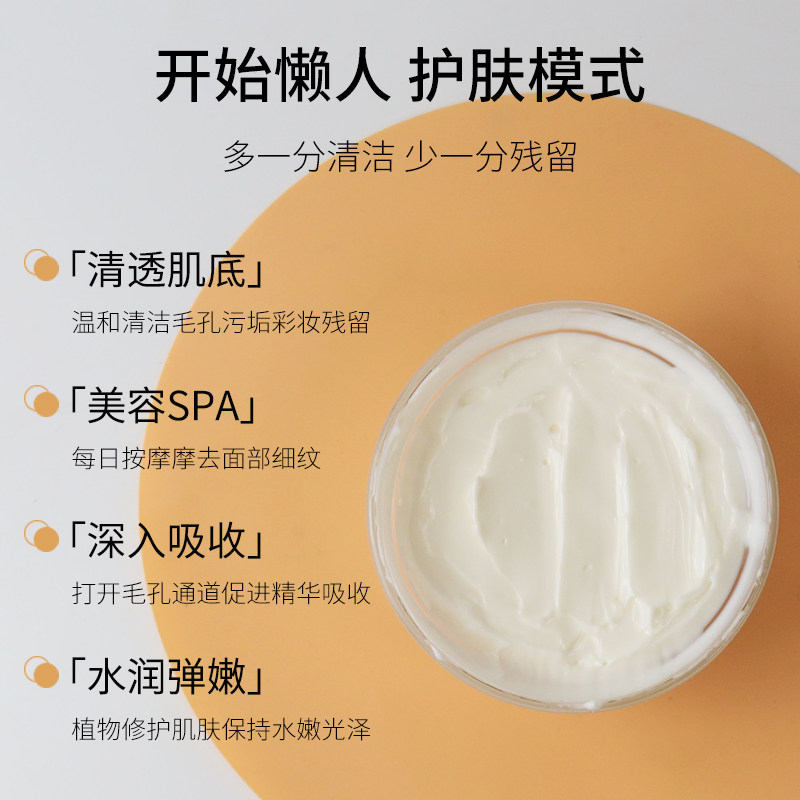 开始懒人 护肤模式

多一分清洁 少一分残留

「清透肌底」
温和清洁毛孔污垢彩妆残留

「美容SPA」
每日按摩摩去面部细纹

「深入吸收」
打开毛孔通道促进精华吸收

「水润弹嫩」
植物修护肌肤保持水嫩光泽