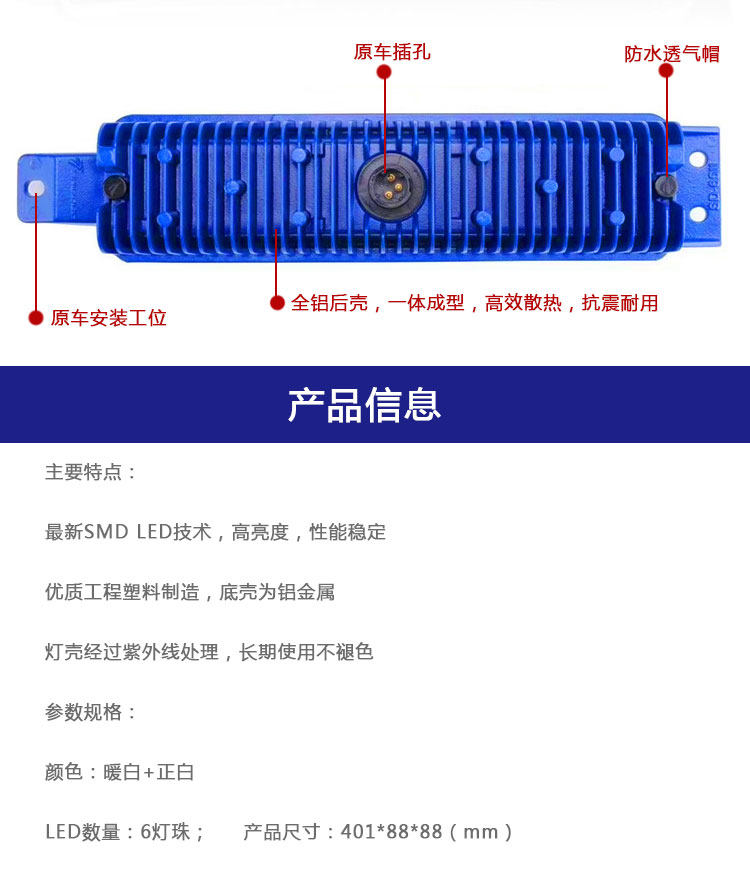 原车插孔

防水透气帽

原车安装工位

全铝后壳，一体成型，高效散热，抗震耐用

产品信息

主要特点：

最新SMD LED技术，高亮度，性能稳定

优质工程塑料制造，底壳为铝金属

灯壳经过紫外线处理，长期使用不褪色

参数规格：

颜色：暖白+正白

LED数量：6灯珠；　　产品尺寸：401*88*88（mm）