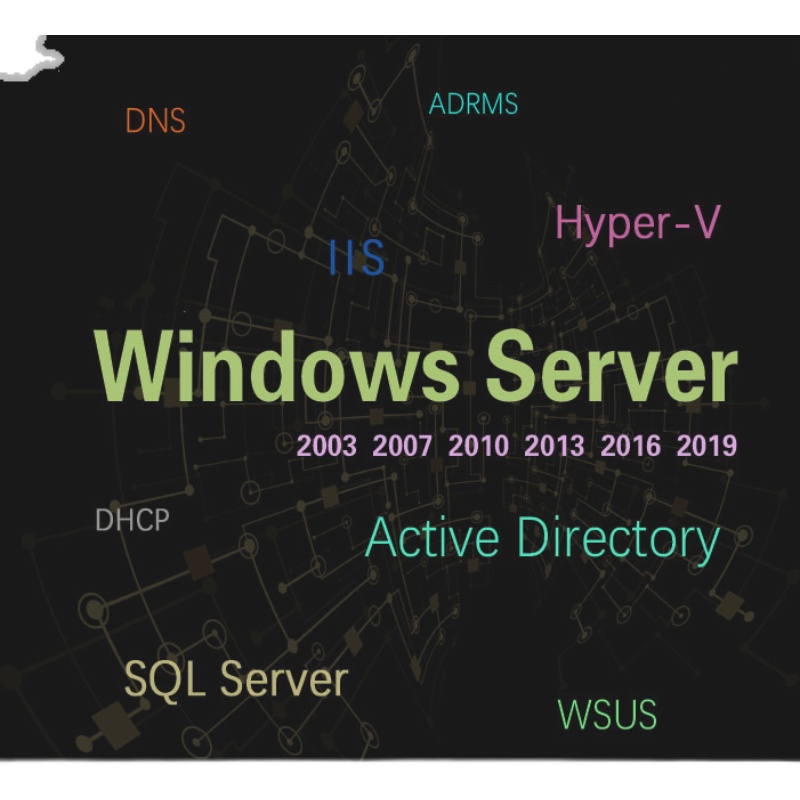 DNS

ADRMS

Hyper-V

IIS

Windows Server

2003 2007 2010 2013 2016 2019

DHCP

Active Directory

SQL Server

WSUS