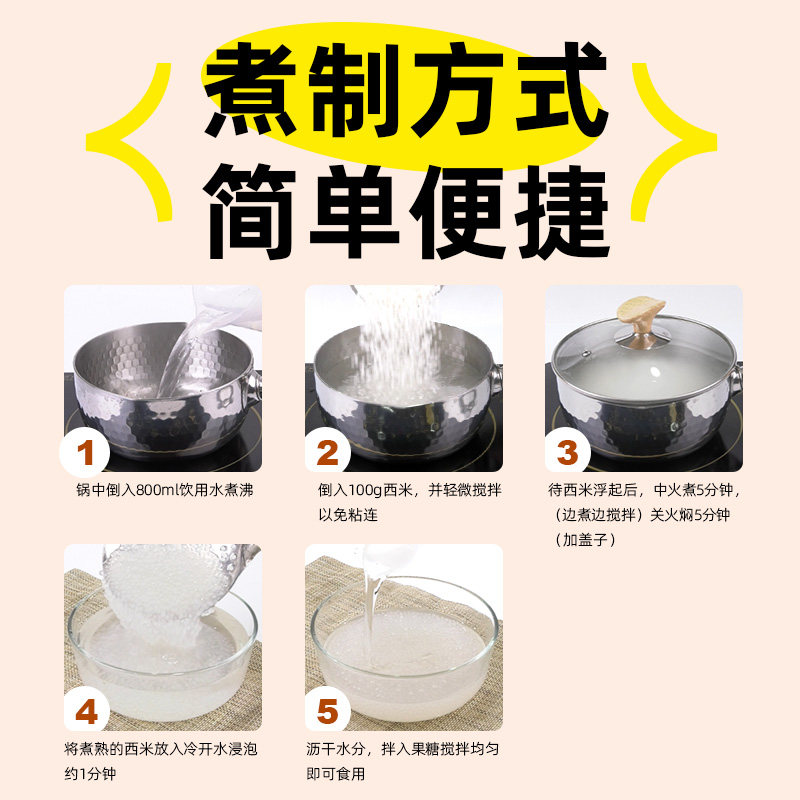 煮制方式
简单便捷

1
锅中倒入800ml饮用水煮沸

2
倒入100g西米，并轻微搅拌以免粘连

3
待西米浮起后，中火煮5分钟，（边煮边搅拌）关火焖5分钟（加盖子）

4
将煮熟的西米放入冷开水浸泡约1分钟

5
沥干水分，拌入果糖搅拌均匀即可食用