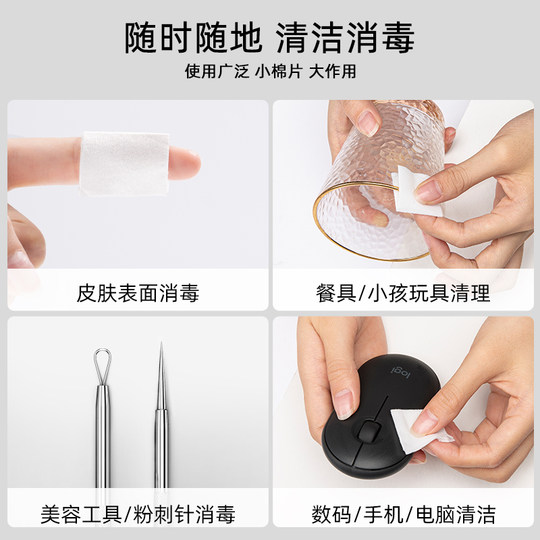 随时随地 清洁消毒

使用广泛 小棉片 大作用

皮肤表面消毒

餐具/小孩玩具清理

美容工具/粉刺针消毒

logi

数码/手机/电脑清洁