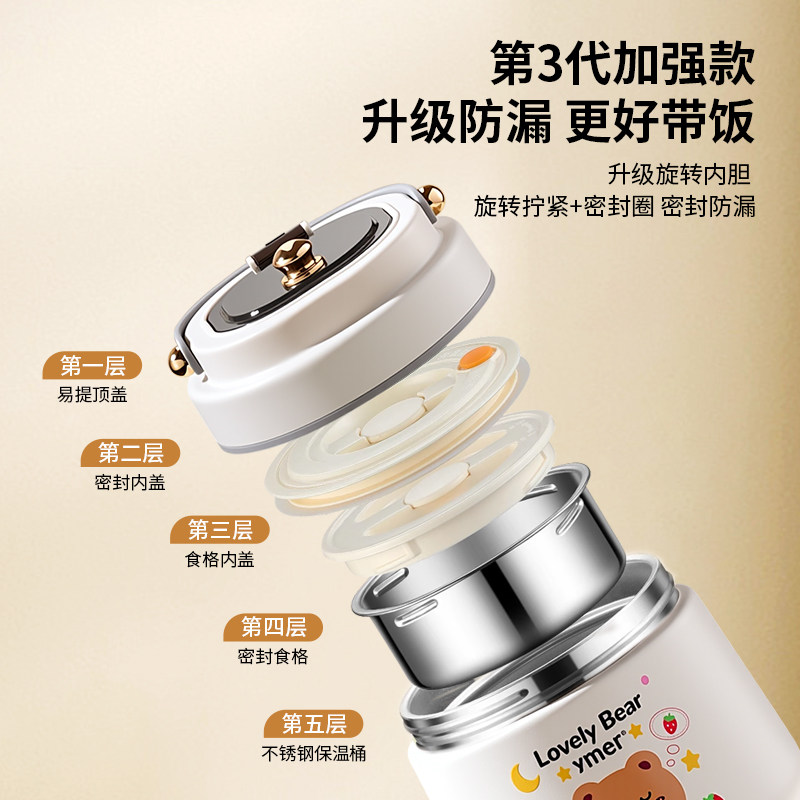 第3代加强款
升级防漏 更好带饭

升级旋转内胆
旋转拧紧+密封圈 密封防漏

第一层
易提顶盖

第二层
密封内盖

第三层
食格内盖

第四层
密封食格

第五层
不锈钢保温桶

Lovely Bear
ymer