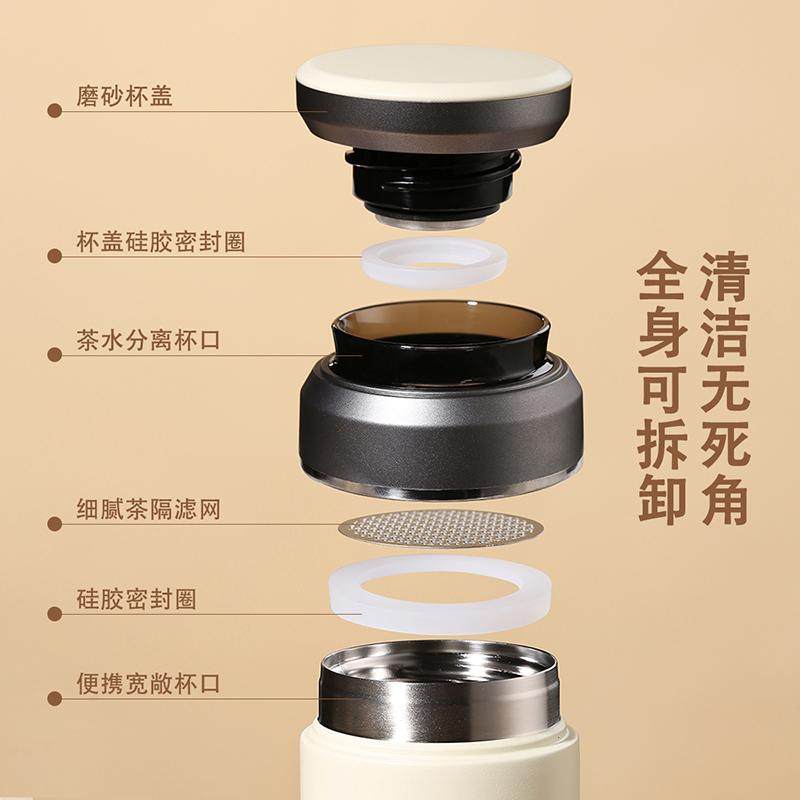 磨砂杯盖

杯盖硅胶密封圈

茶水分离杯口

细腻茶隔滤网

硅胶密封圈

便携宽敞杯口

清洁无死角
全身可拆卸