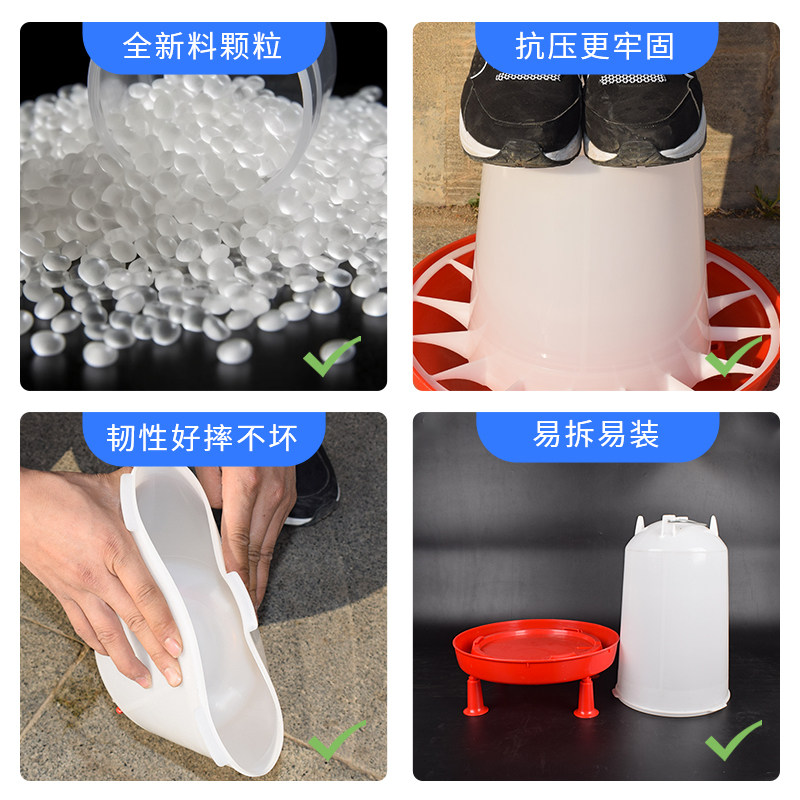 全新料颗粒

抗压更牢固

韧性好摔不坏

易拆易装