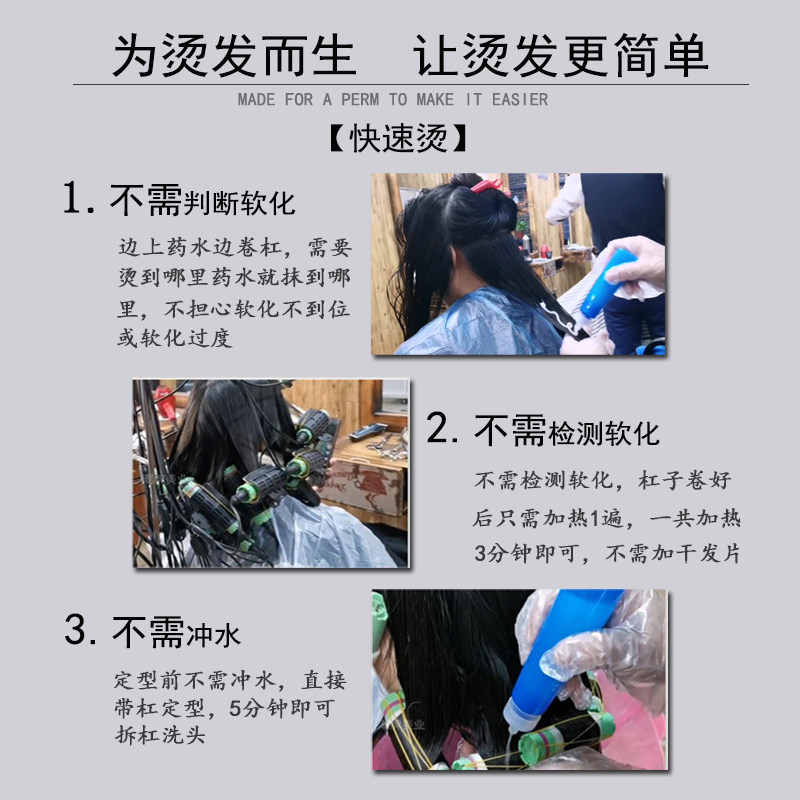 为烫发而生　让烫发更简单

MADE FOR A PERM TO MAKE IT EASIER

【快速烫】

1. 不需判断软化

边上药水边卷杠，需要烫到哪里药水就抹到哪里，不担心软化不到位或软化过度

2. 不需检测软化

不需检测软化，杠子卷好后只需加热1遍，一共加热3分钟即可，不需加干发片

3. 不需冲水

定型前不需冲水，直接带杠定型，5分钟即可拆杠洗头