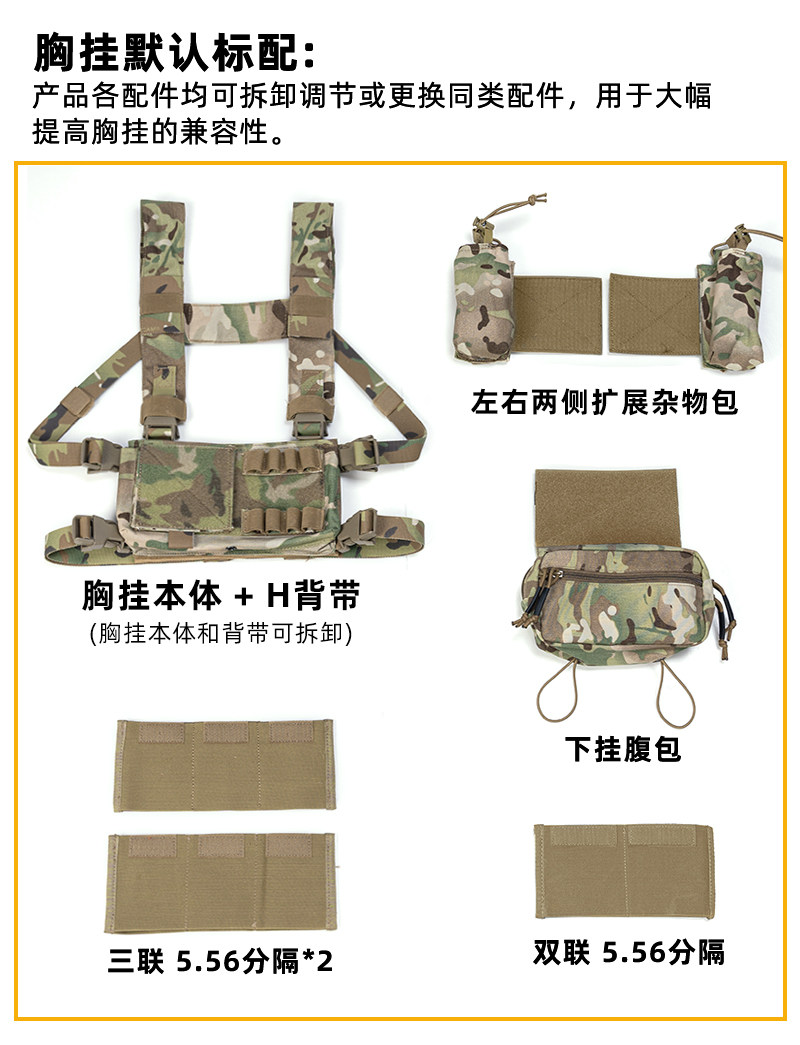 胸挂默认标配：

产品各配件均可拆卸调节或更换同类配件，用于大幅提高胸挂的兼容性。

左右两侧扩展杂物包

胸挂本体 + H背带

(胸挂本体和背带可拆卸)

下挂腹包

三联 5.56分隔*2

双联 5.56分隔