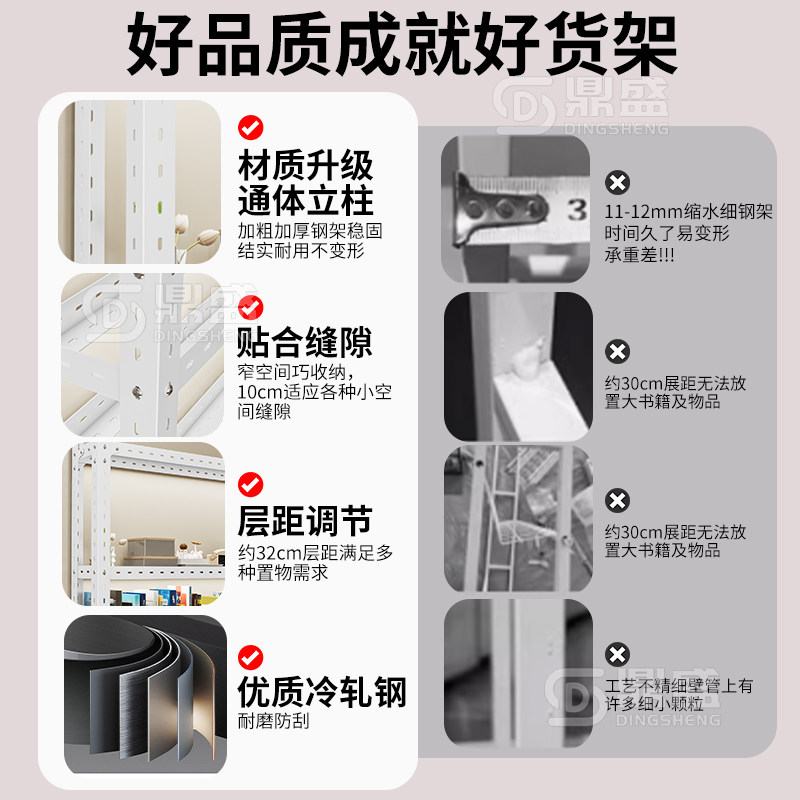 好品质成就好货架

鼎盛
DINGSHENG

材质升级
通体立柱
加粗加厚钢架稳固结实耐用不变形

鼎盛
DINGSHENG

贴合缝隙
窄空间巧收纳，10cm适应各种小空间缝隙

层距调节
约32cm层距满足多种置物需求

优质冷轧钢
耐磨防刮

3

11-12mm缩水细钢架时间久了易变形承重差!!!

约30cm展距无法放置大书籍及物品

约30cm展距无法放置大书籍及物品

工艺不精细壁管上有许多细小颗粒

鼎盛
DINGSHENG