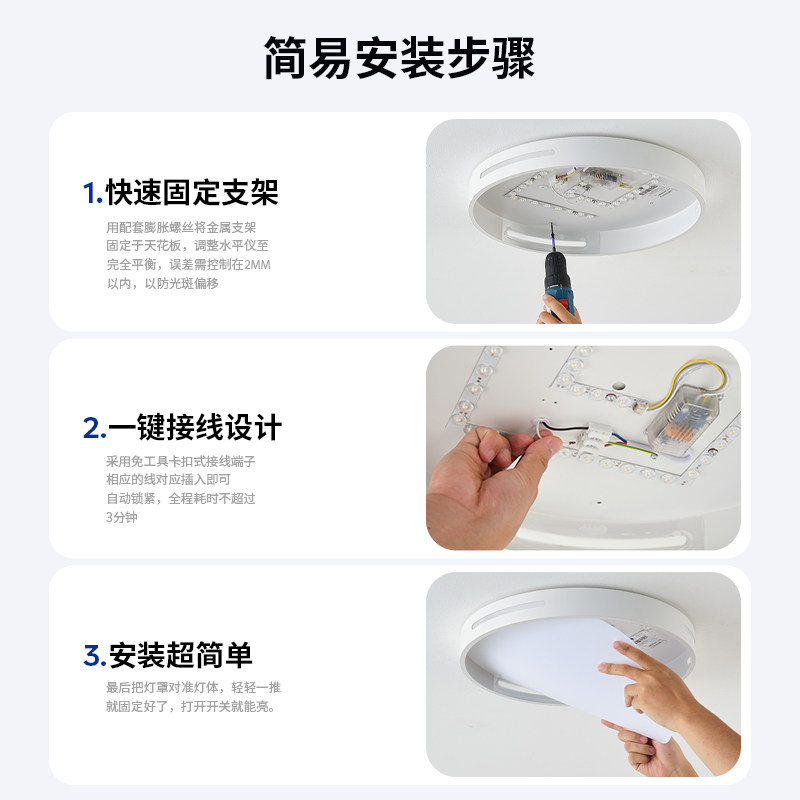 简易安装步骤

1.快速固定支架

用配套膨胀螺丝将金属支架固定于天花板，调整水平仪至完全平衡，误差需控制在2MM以内，以防光斑偏移

2.一键接线设计

采用免工具卡扣式接线端子相应的线对应插入即可自动锁紧，全程耗时不超过3分钟

3.安装超简单

最后把灯罩对准灯体，轻轻一推就固定好了，打开开关就能亮。