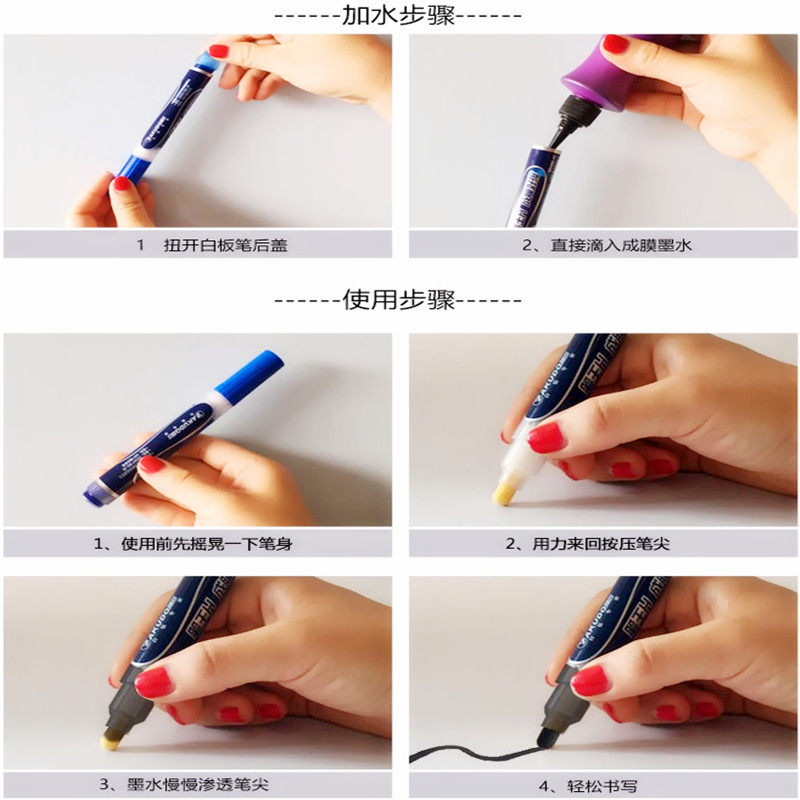 ------加水步骤------

1 扭开白板笔后盖

2、直接滴入成膜墨水

------使用步骤------

1、使用前先摇晃一下笔身

2、用力来回按压笔尖

3、墨水慢慢渗透笔尖

4、轻松书写